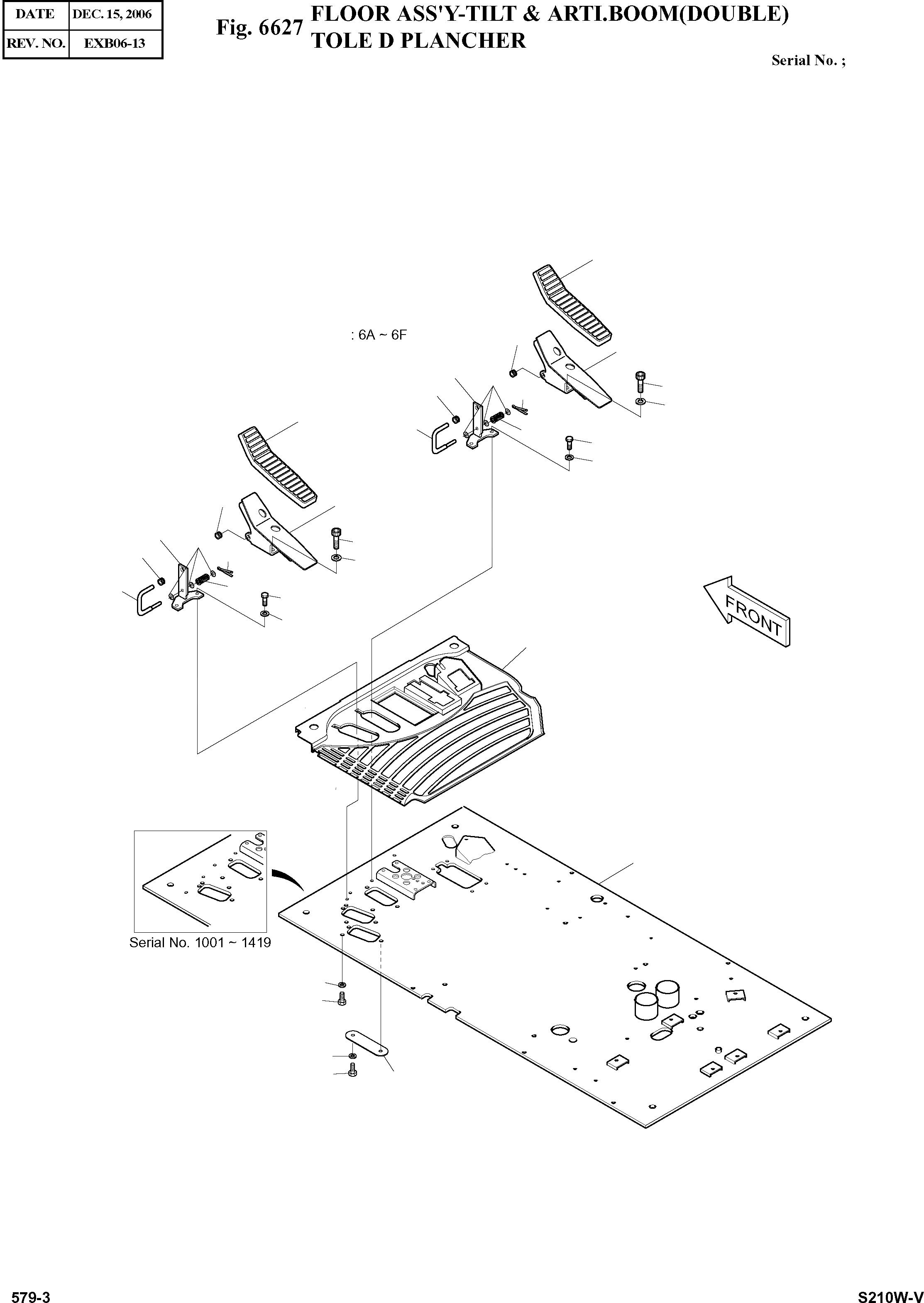 | DATE | DEC. 15, 2006 |
|---|---|
| REV. NO. | EXB06-13 |

Fig. 6627 FLOOR ASS'Y-TILT & ARTI.BOOM(DOUBLE)
TOLE D PLANCHER

Serial No. ;

: 6A ~ 6F

FRONT

Serial No. 1001 ~ 1419

579-3

S210W-V