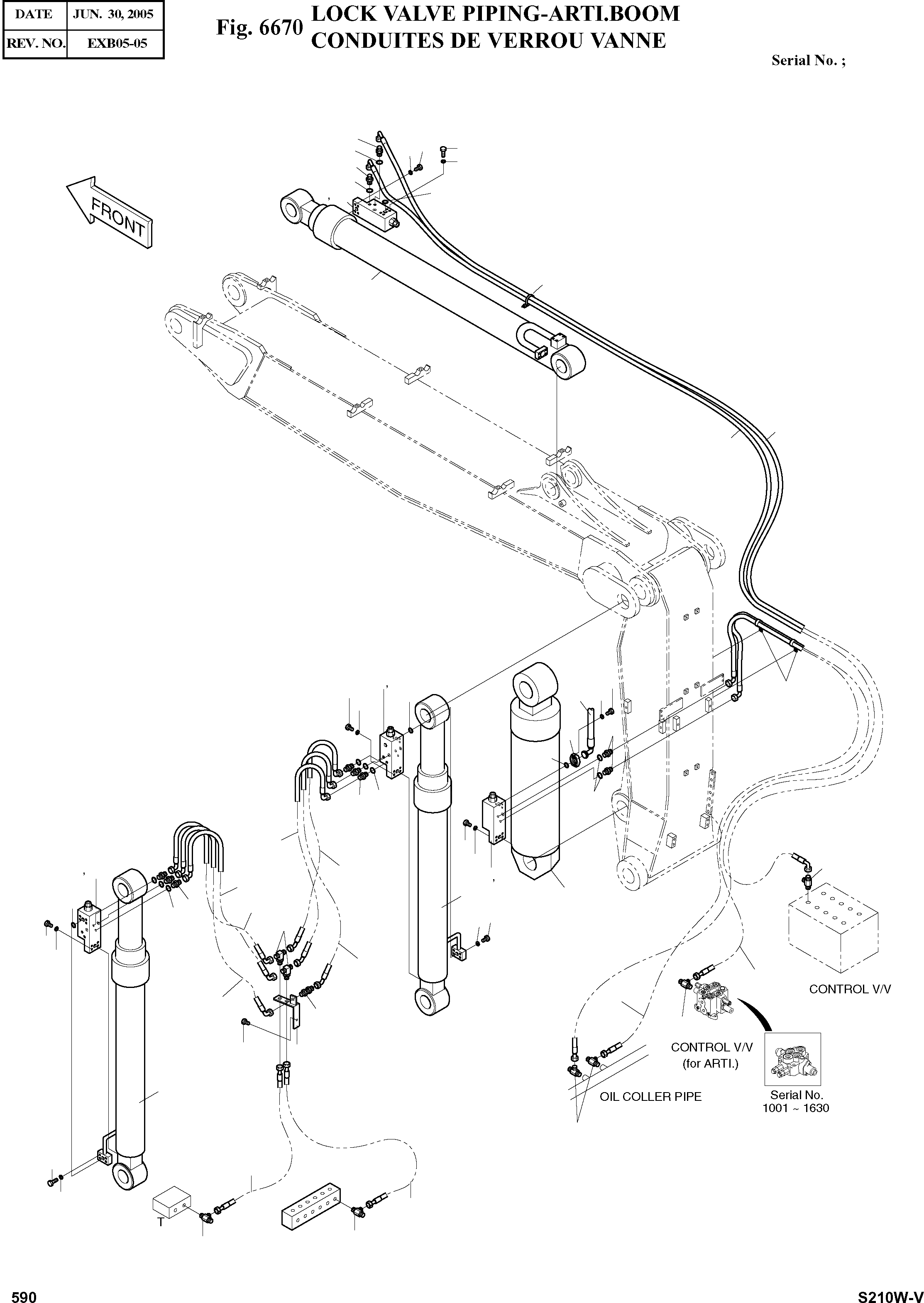 | DATE | JUN. 30, 2005 |
|---|---|
| REV. NO. | EXB05-05 |

Fig. 6670 LOCK VALVE PIPING-ARTI.BOOM
CONDUITES DE VERROU VANNE

Serial No. ;

FRONT

CONTROL V/V

CONTROL V/V
(for ARTI.)

OIL COLLER PIPE

Serial No.
1001 ~ 1630

T

590

S210W-V