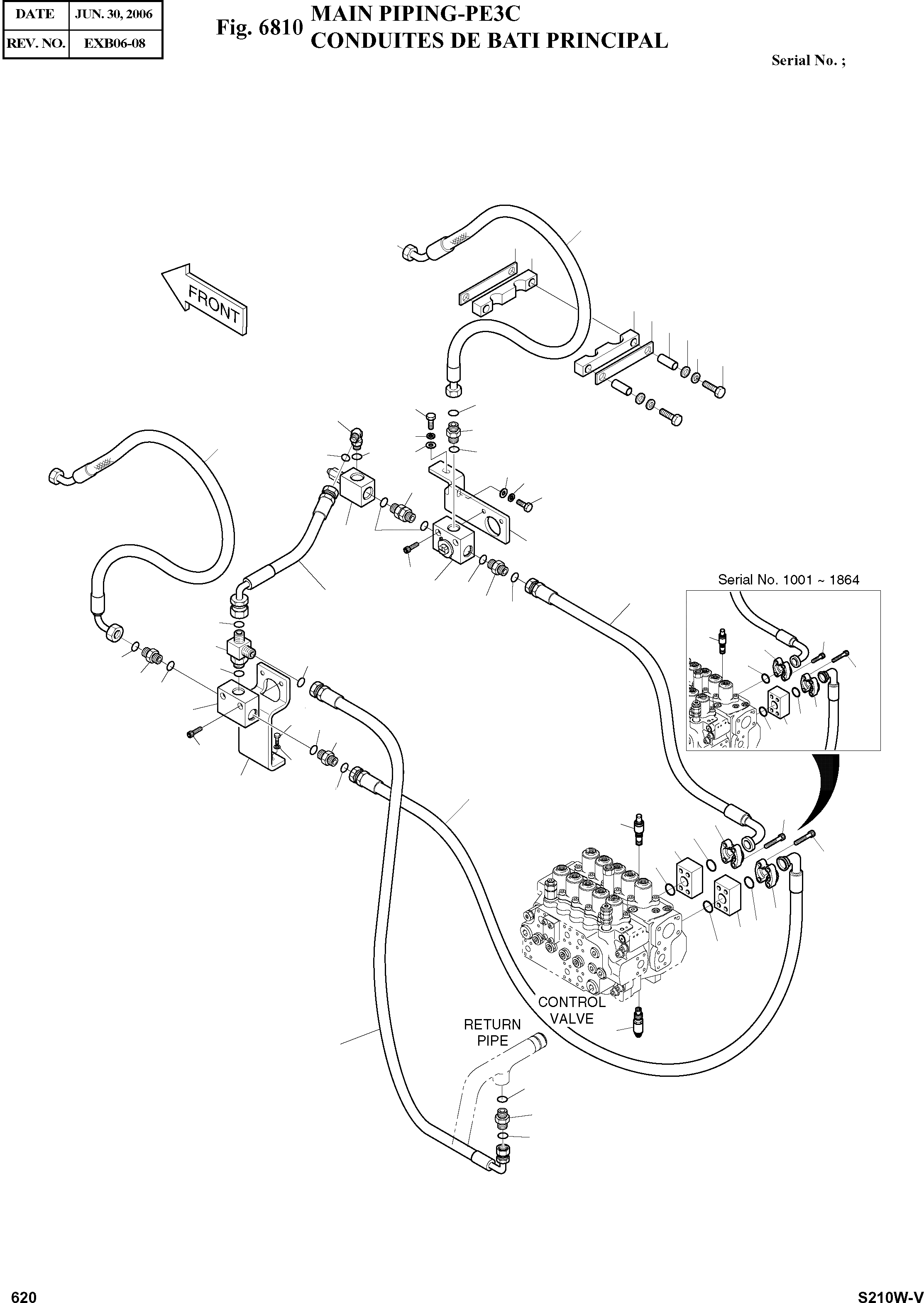 | DATE | JUN. 30, 2006 |
|---|---|
| REV. NO. | EXB06-08 |

Fig. 6810 MAIN PIPING-PE3C
CONDUITES DE BATI PRINCIPAL

Serial No. ;

FRONT

Serial No. 1001 ~ 1864

CONTROL VALVE

RETURN PIPE

620

S210W-V