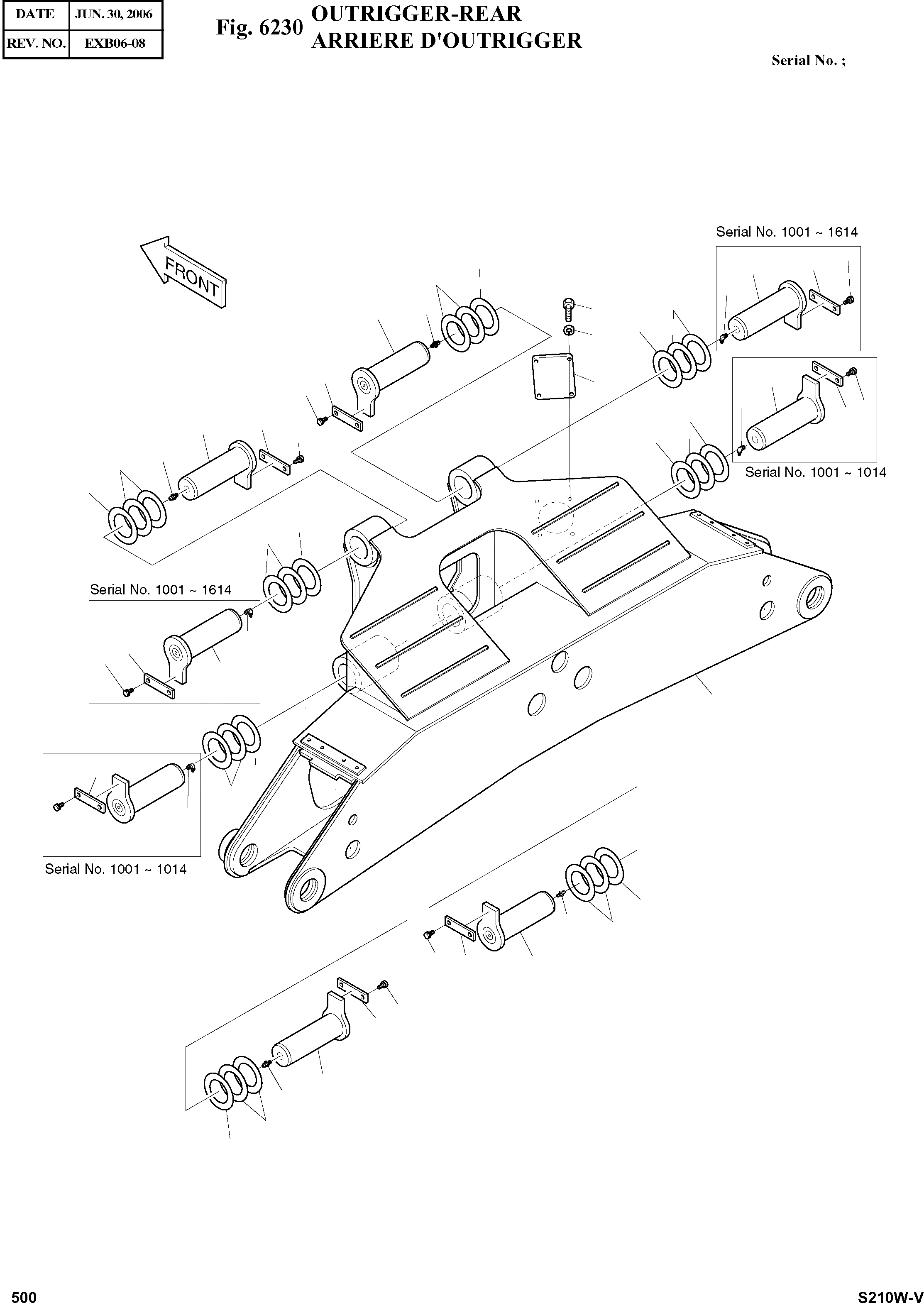 | DATE | JUN. 30, 2006 |
|---|---|
| REV. NO. | EXB06-08 |

Fig. 6230 OUTRIGGER-REAR
ARRIERE D'OUTRIGGER

Serial No. ;

FRONT

Serial No. 1001 ~ 1614

Serial No. 1001 ~ 1014

Serial No. 1001 ~ 1614

Serial No. 1001 ~ 1014

500

S210W-V