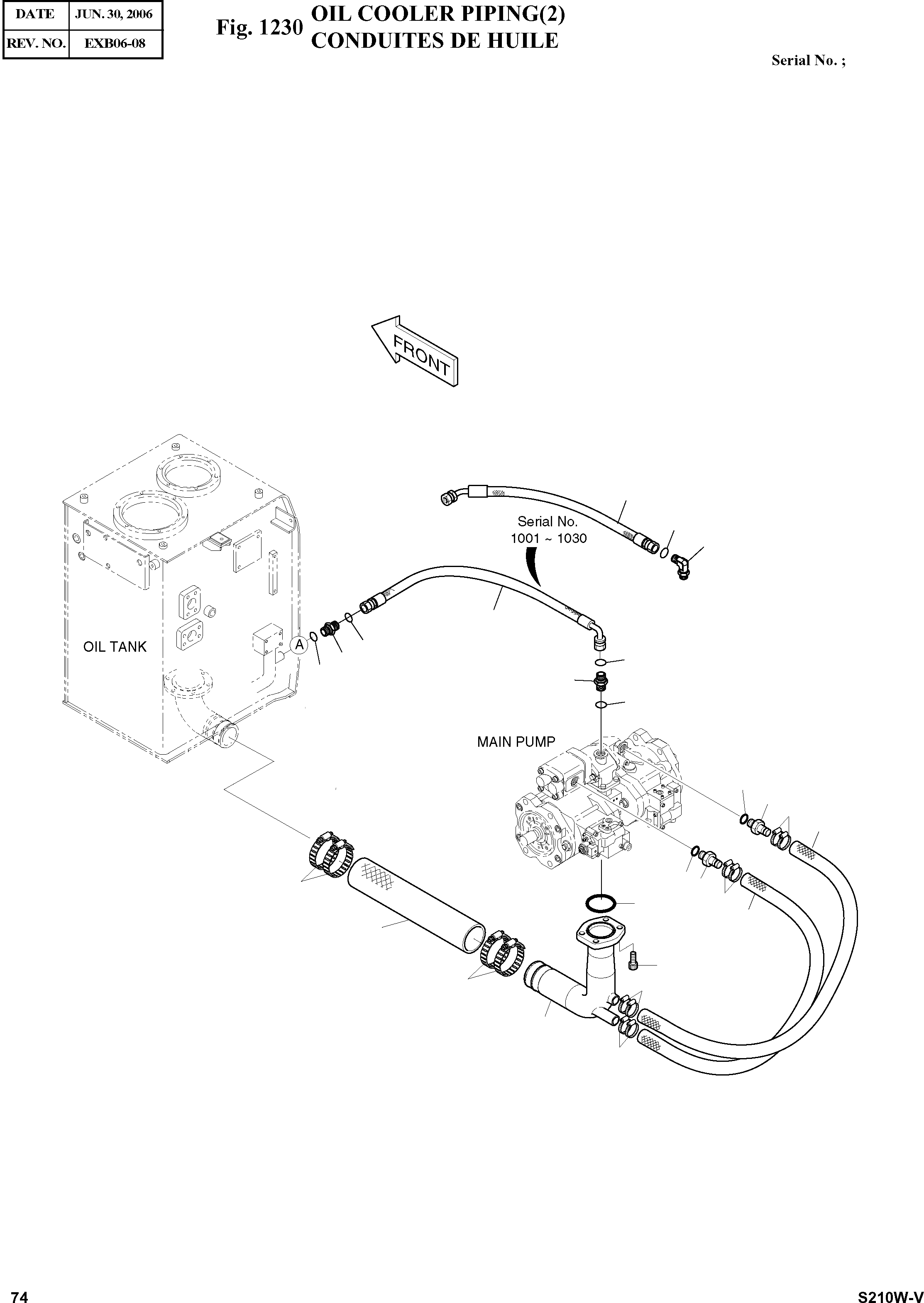 | DATE | JUN. 30, 2006 |
|---|---|
| REV. NO. | EXB06-08 |

Fig. 1230 OIL COOLER PIPING(2)
CONDUITES DE HUILE

Serial No. ;

FRONT

Serial No.
1001 ~ 1030

OIL TANK

A

MAIN PUMP

74

S210W-V