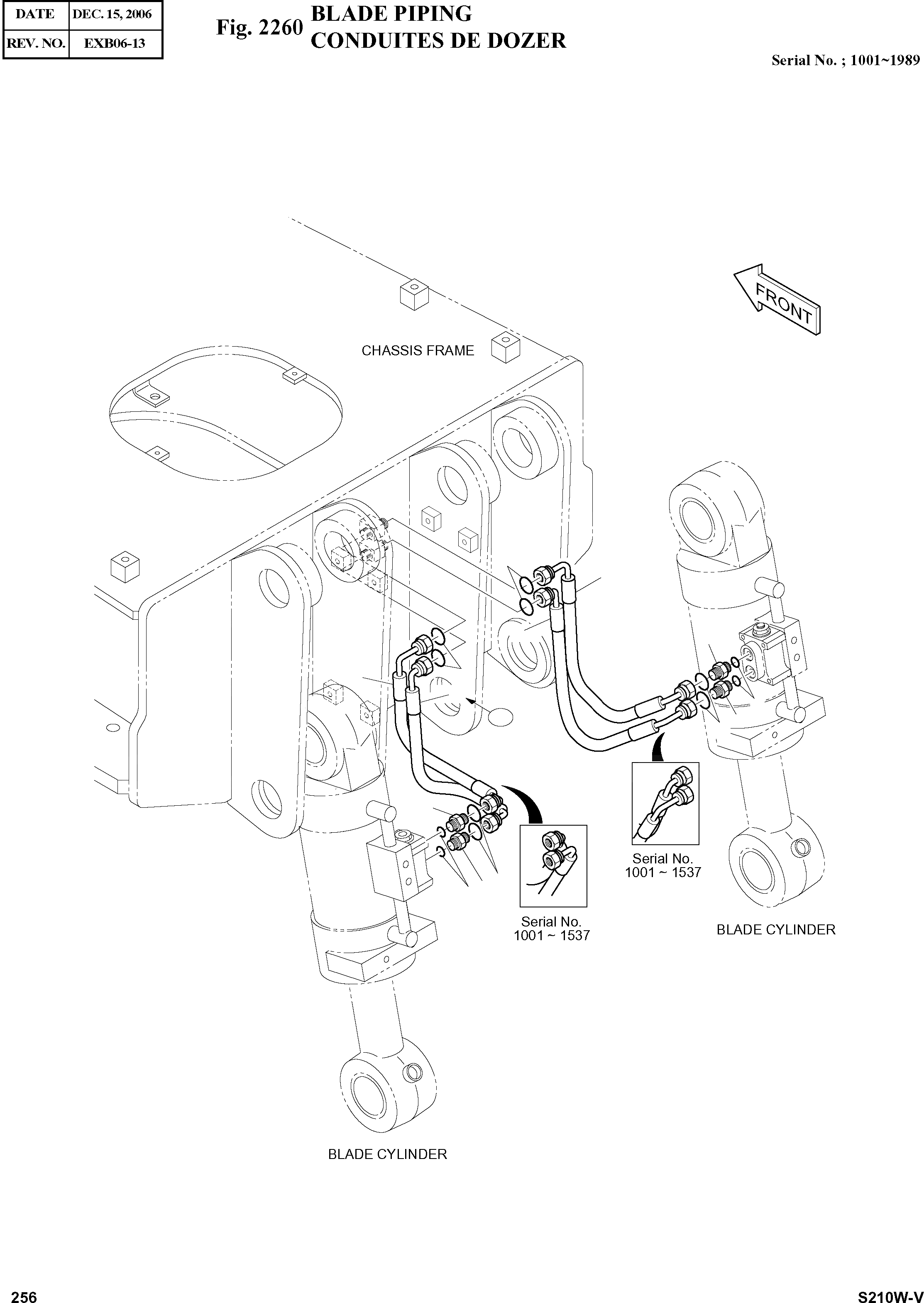 | DATE | DEC. 15, 2006 |
|---|---|
| REV. NO. | EXB06-13 |

Fig. 2260 BLADE PIPING
CONDUITES DE DOZER

Serial No. ; 1001~1989

FRONT

CHASSIS FRAME

Serial No.
1001 ~ 1537

Serial No.
1001 ~ 1537

BLADE CYLINDER

BLADE CYLINDER

256

S210W-V