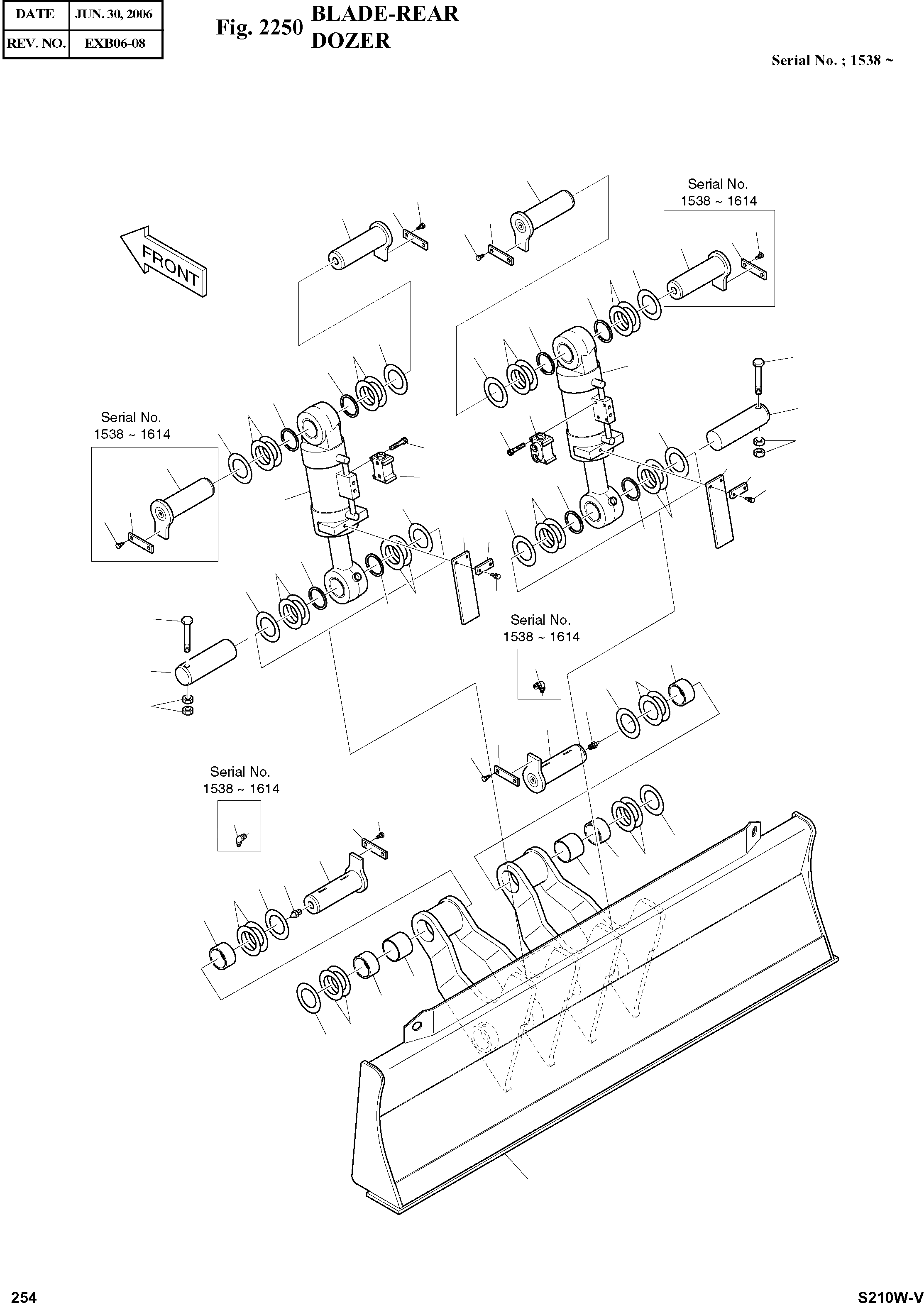 | DATE | JUN. 30, 2006 |
|---|---|
| REV. NO. | EXB06-08 |

Fig. 2250 BLADE-REAR DOZER

Serial No. ; 1538 ~

FRONT

Serial No. 1538 ~ 1614

Serial No. 1538 ~ 1614

Serial No. 1538 ~ 1614

Serial No. 1538 ~ 1614

254

S210W-V