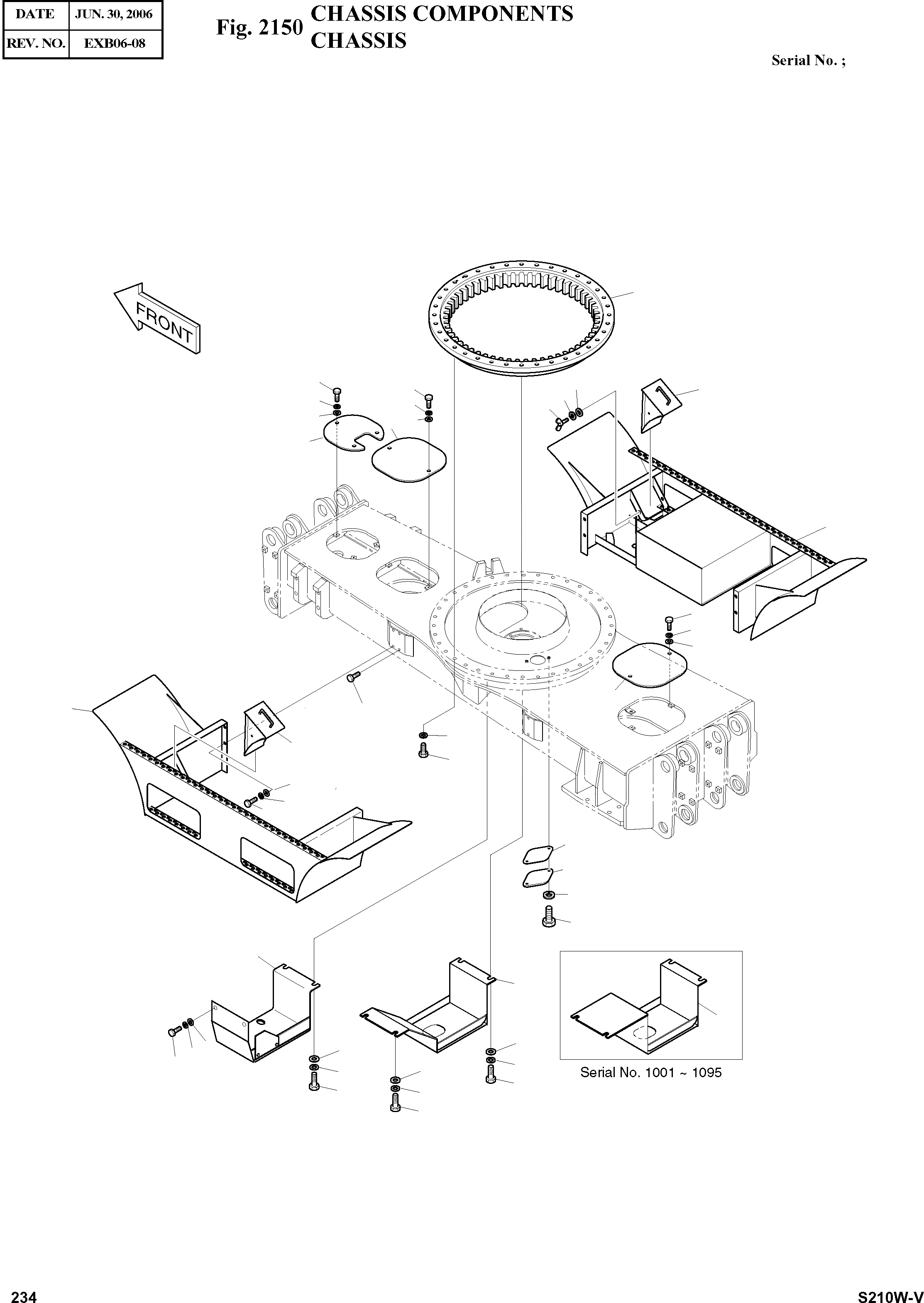 | DATE | JUN. 30, 2006 |
|---|---|
| REV. NO. | EXB06-08 |

Fig. 2150 CHASSIS COMPONENTS
CHASSIS

Serial No. ;

FRONT

Serial No. 1001 ~ 1095

234

S210W-V