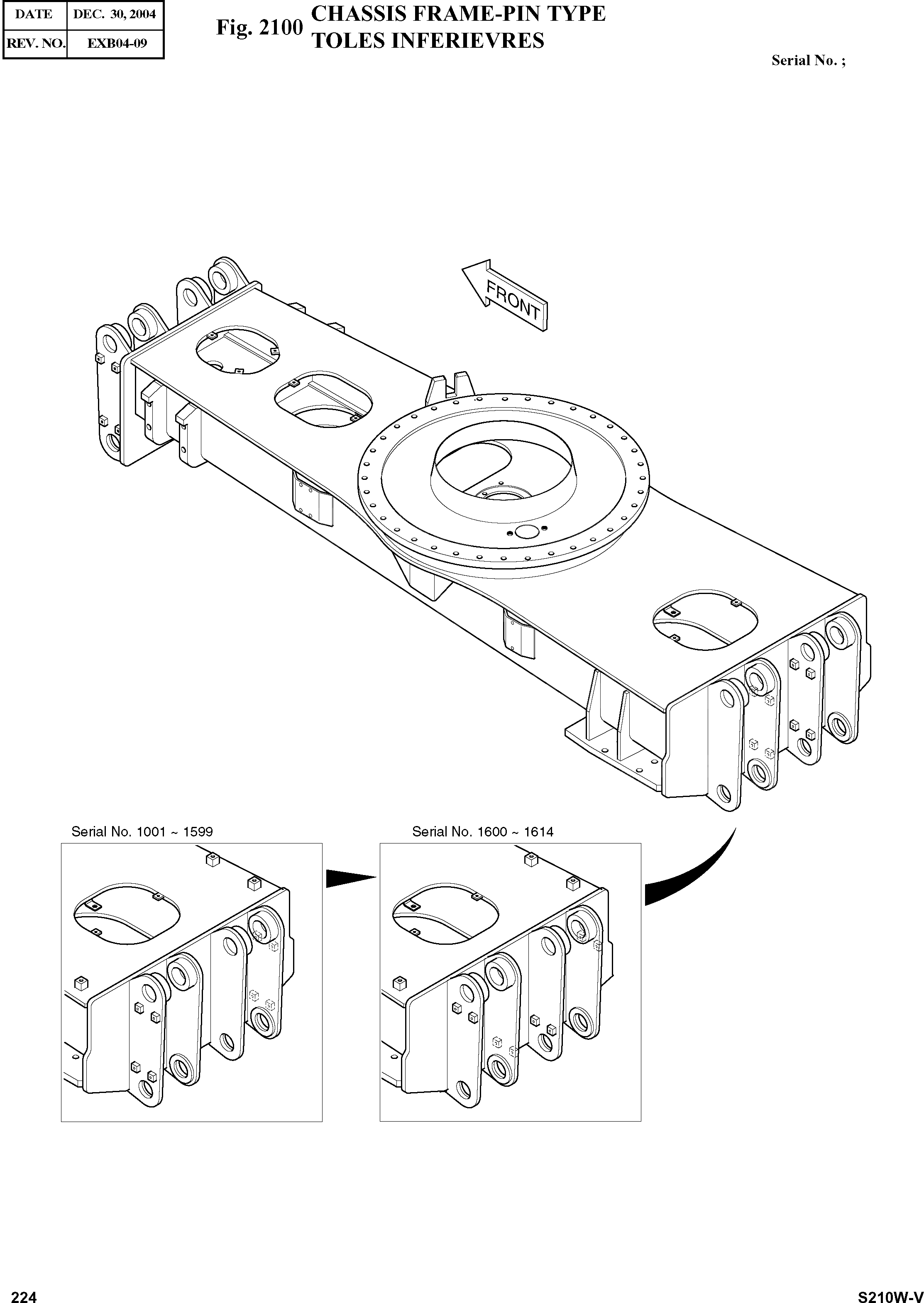 | DATE | DEC. 30, 2004 |
|---|---|
| REV. NO. | EXB04-09 |

Fig. 2100 CHASSIS FRAME-PIN TYPE
TOLES INFERIEVRES

Serial No. ;

FRONT

Serial No. 1001 ~ 1599

Serial No. 1600 ~ 1614

224

S210W-V