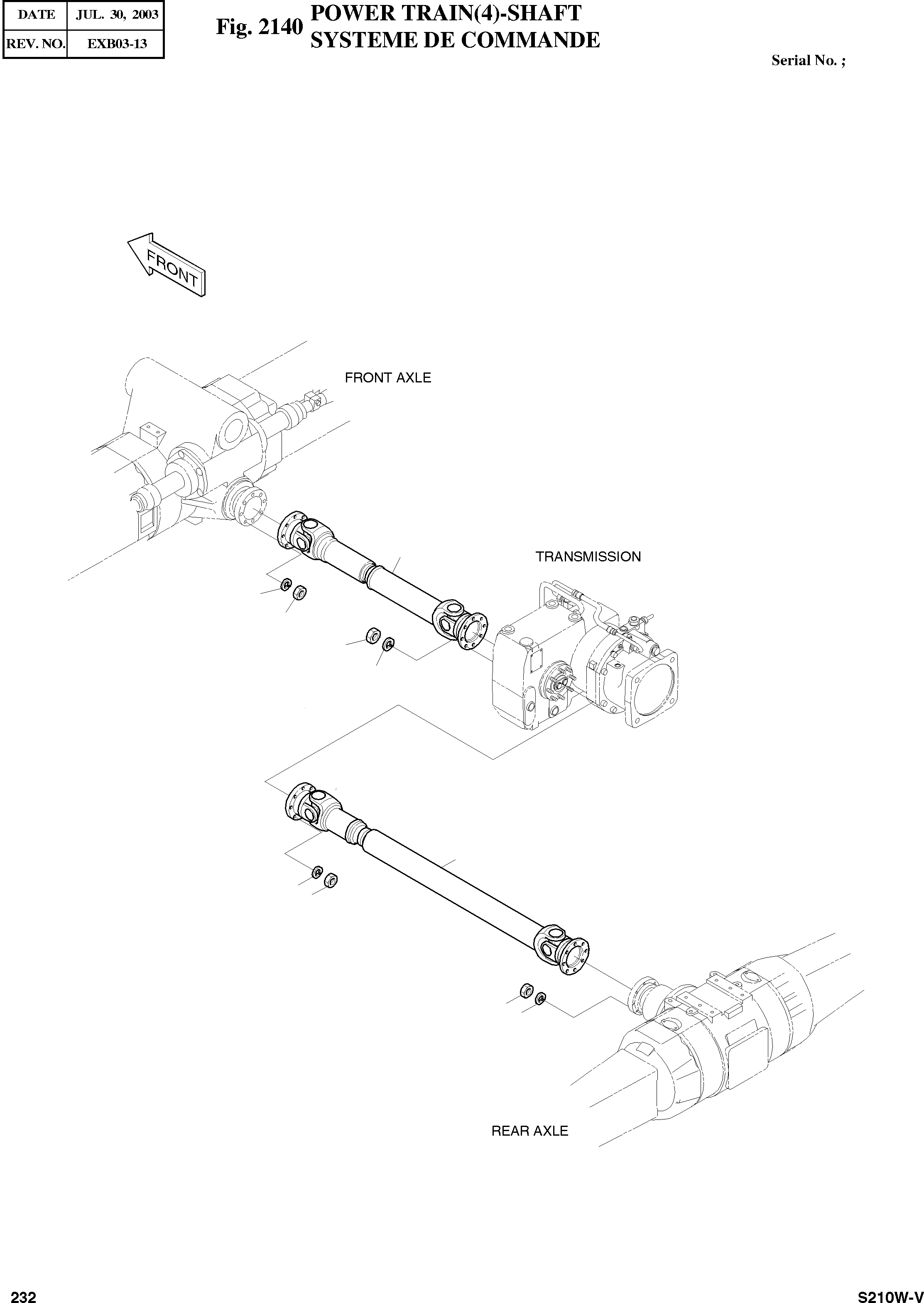 | DATE | JUL. 30, 2003 |
|---|---|
| REV. NO. | EXB03-13 |

Fig. 2140 POWER TRAIN(4)-SHAFT
SYSTEME DE COMMANDE

Serial No. ;

FRONT

FRONT AXLE

TRANSMISSION

REAR AXLE

232

S210W-V