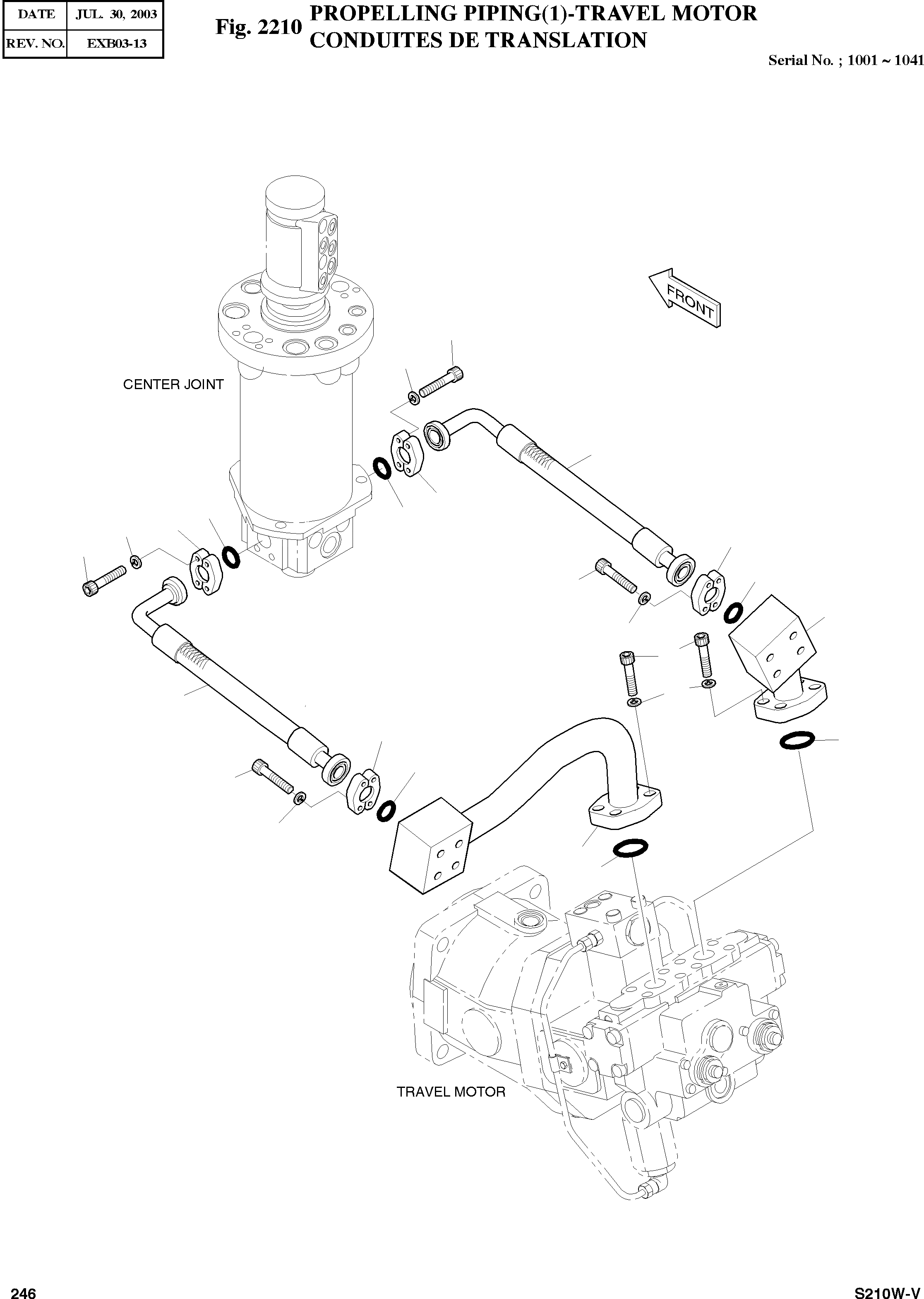 | DATE | JUL. 30, 2003 |
|---|---|
| REV. NO. | EXB03-13 |

Fig. 2210 PROPELLING PIPING(1)-TRAVEL MOTOR CONDUITES DE TRANSLATION

Serial No. ; 1001 ~ 1041

FRONT

CENTER JOINT

TRAVEL MOTOR

246

S210W-V