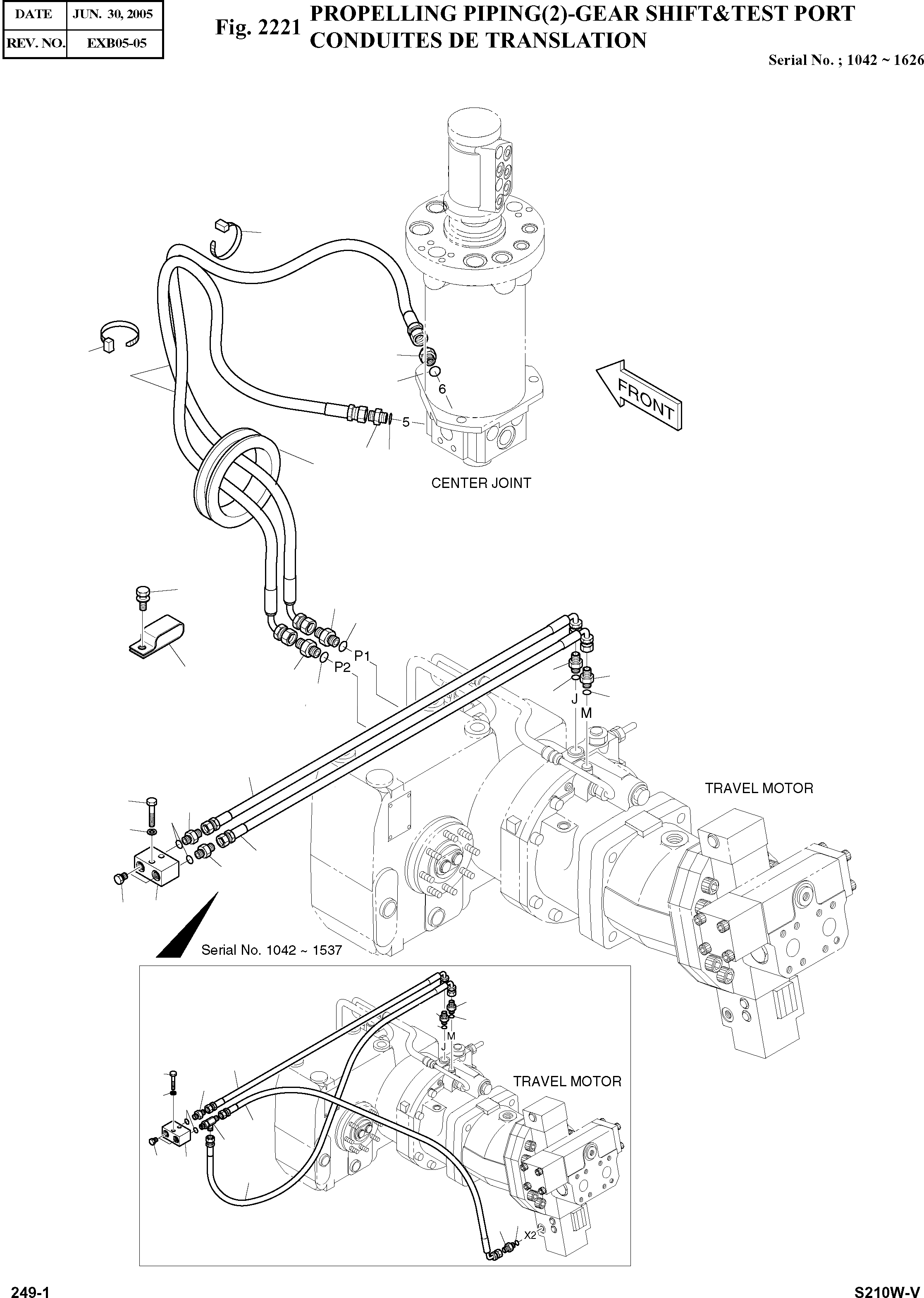 | DATE | JUN. 30, 2005 |
|---|---|
| REV. NO. | EXB05-05 |

Fig. 2221 PROPELLING PIPING(2)-GEAR SHIFT&TEST PORT
CONDUITES DE TRANSLATION

Serial No. ; 1042 ~ 1626

6

5

FRONT

CENTER JOINT

P1

P2

J

M

TRAVEL MOTOR

Serial No. 1042 ~ 1537

M

J

TRAVEL MOTOR

X2

249-1

S210W-V