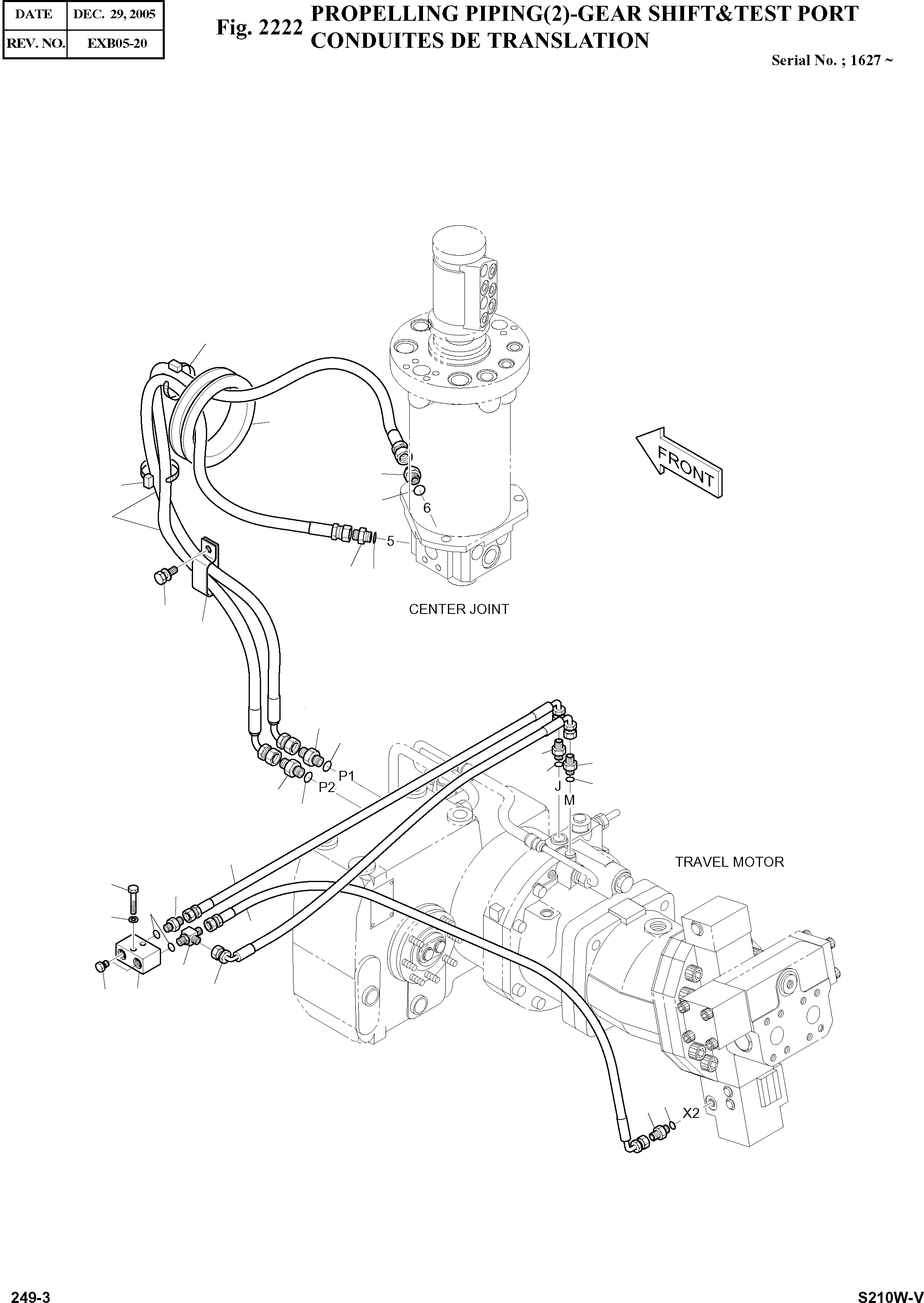 | DATE | DEC. 29, 2005 |
|---|---|
| REV. NO. | EXB05-20 |

Fig. 2222 PROPELLING PIPING(2)-GEAR SHIFT&TEST PORT
CONDUITES DE TRANSLATION

Serial No. ; 1627 ~

FRONT

6

5

CENTER JOINT

P1

P2

J

M

TRAVEL MOTOR

X2

249-3

S210W-V