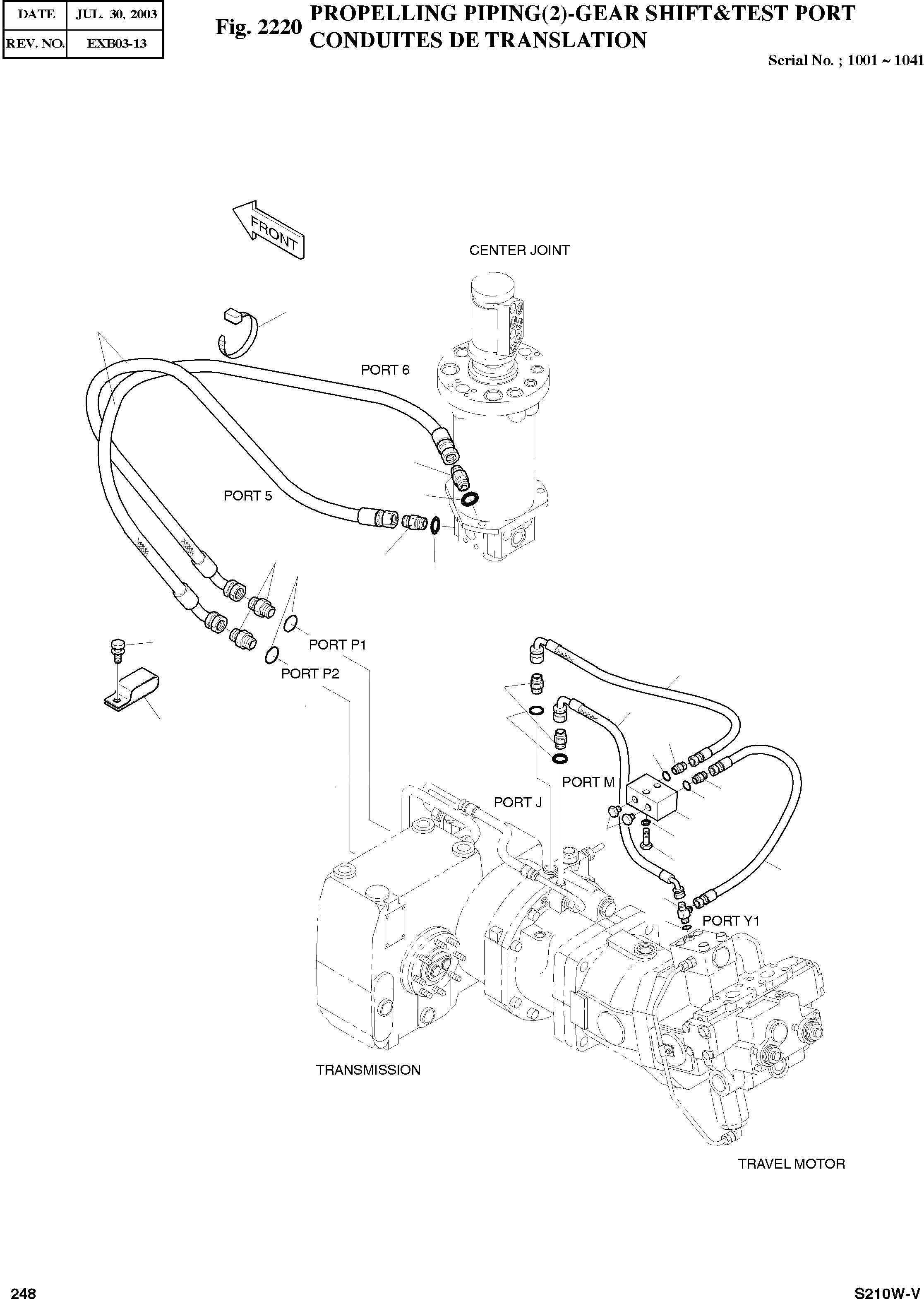 | DATE | JUL. 30, 2003 |
|---|---|
| REV. NO. | EXB03-13 |

Fig. 2220 PROPELLING PIPING(2)-GEAR SHIFT&TEST PORT
CONDUITES DE TRANSLATION

Serial No. ; 1001 ~ 1041

FRONT

CENTER JOINT

PORT 6

PORT 5

PORT P1

PORT P2

PORT M

PORT J

PORT Y1

TRANSMISSION

TRAVEL MOTOR

248

S210W-V