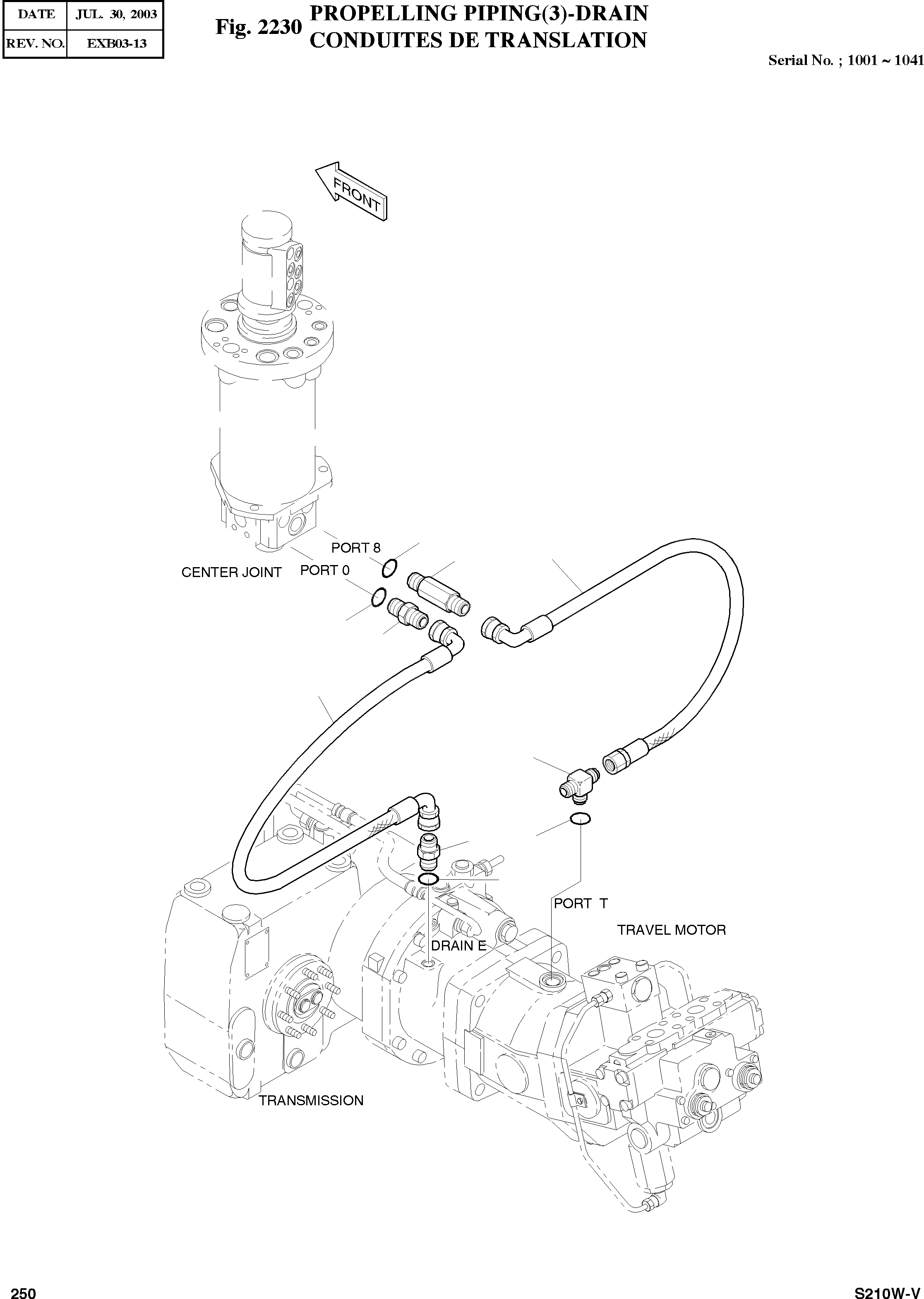 | DATE | JUL. 30, 2003 |
|---|---|
| REV. NO. | EXB03-13 |

Fig. 2230 PROPELLING PIPING(3)-DRAIN
CONDUITES DE TRANSLATION

Serial No. ; 1001 ~ 1041

FRONT

PORT 8

CENTER JOINT

PORT 0

PORT T

TRAVEL MOTOR

DRAIN E

TRANSMISSION

250

S210W-V