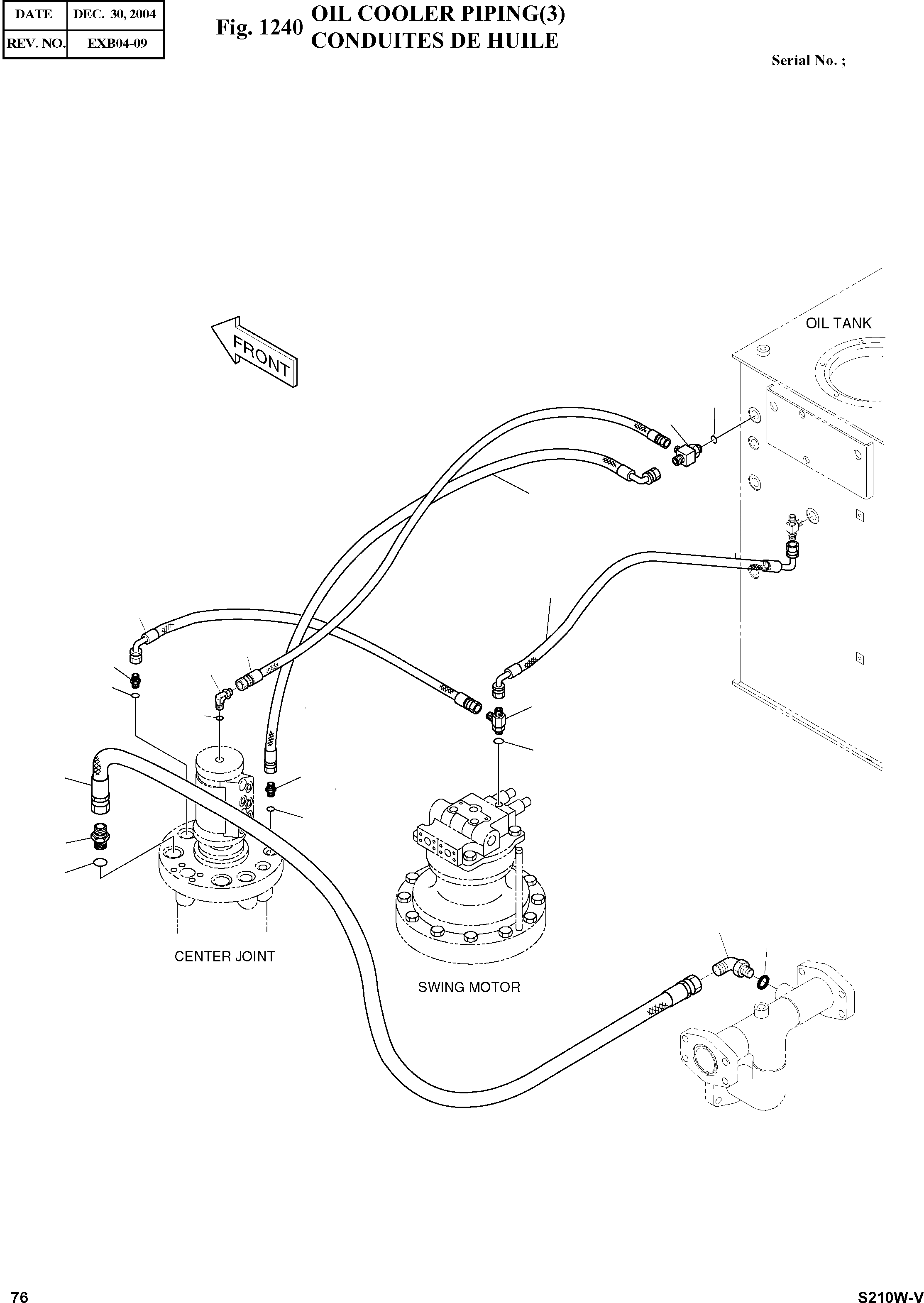 | DATE | DEC. 30, 2004 |
|---|---|
| REV. NO. | EXB04-09 |

Fig. 1240 OIL COOLER PIPING(3)
CONDUITES DE HUILE

Serial No. ;

FRONT

OIL TANK

CENTER JOINT

SWING MOTOR

76

S210W-V