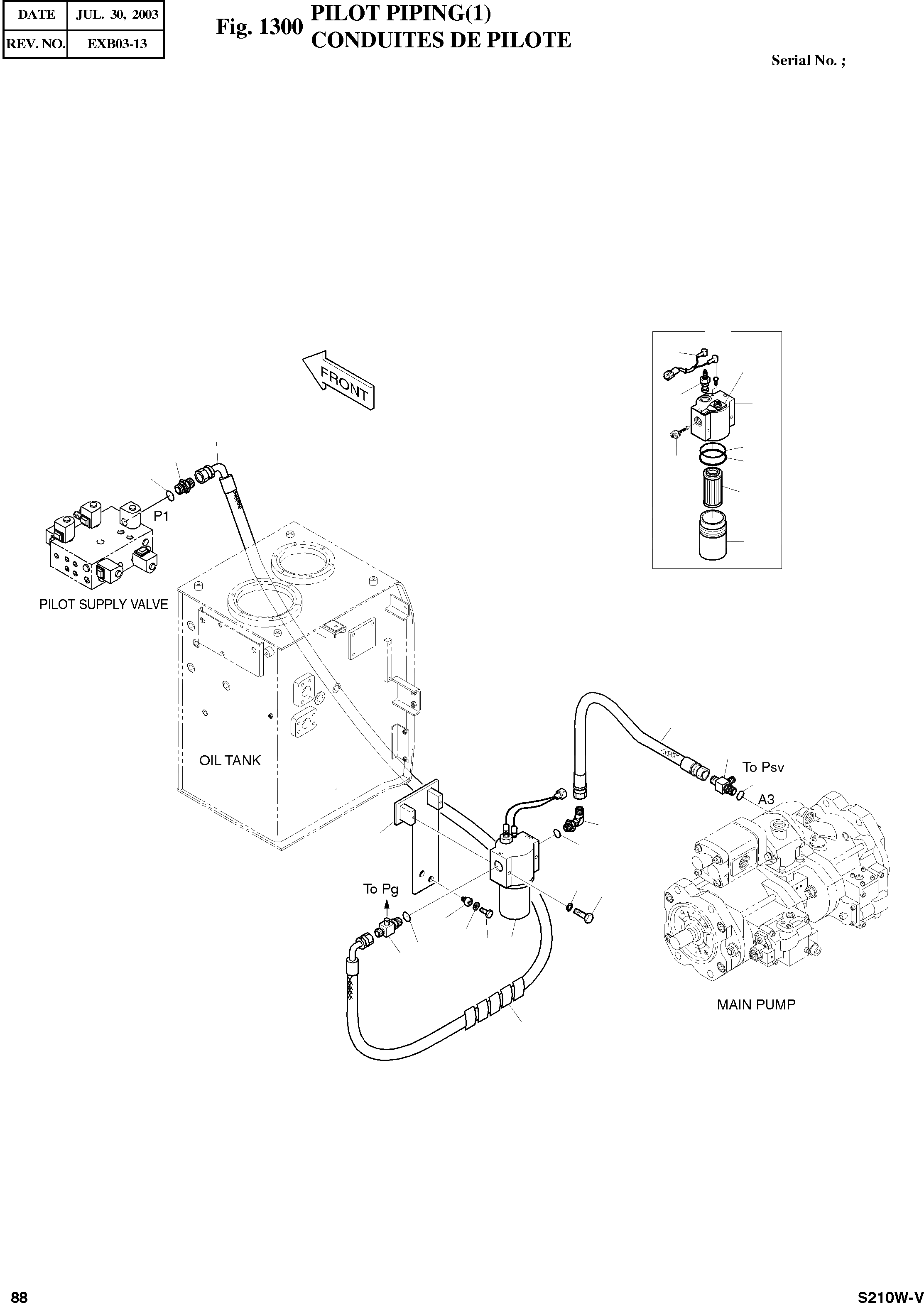 | DATE | JUL. 30, 2003 |
|---|---|
| REV. NO. | EXB03-13 |

Fig. 1300 PILOT PIPING(1)
CONDUITES DE PILOTE

Serial No. ;

FRONT

P1

PILOT SUPPLY VALVE

OIL TANK

To Psv

A3

To Pg

MAIN PUMP

88

S210W-V