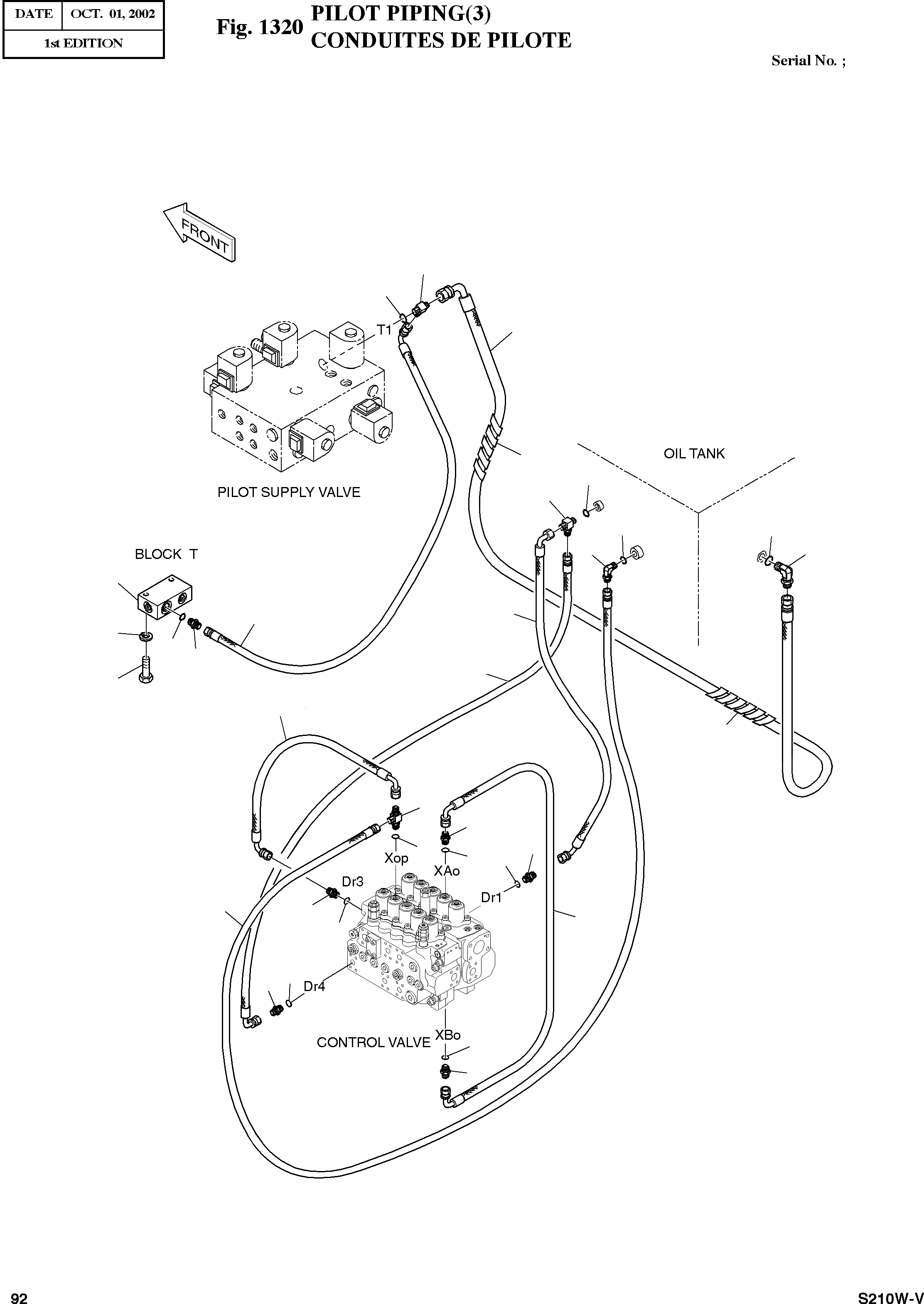 | DATE | OCT. 01, 2002 |
|---|---|
| 1st EDITION | |

Fig. 1320 PILOT PIPING(3)
CONDUITES DE PILOTE

Serial No. ;

FRONT

T1

PILOT SUPPLY VALVE

OIL TANK

BLOCK T

Xop

XAo

Dr3

Dr1

Dr4

CONTROL VALVE

XBo

92

S210W-V