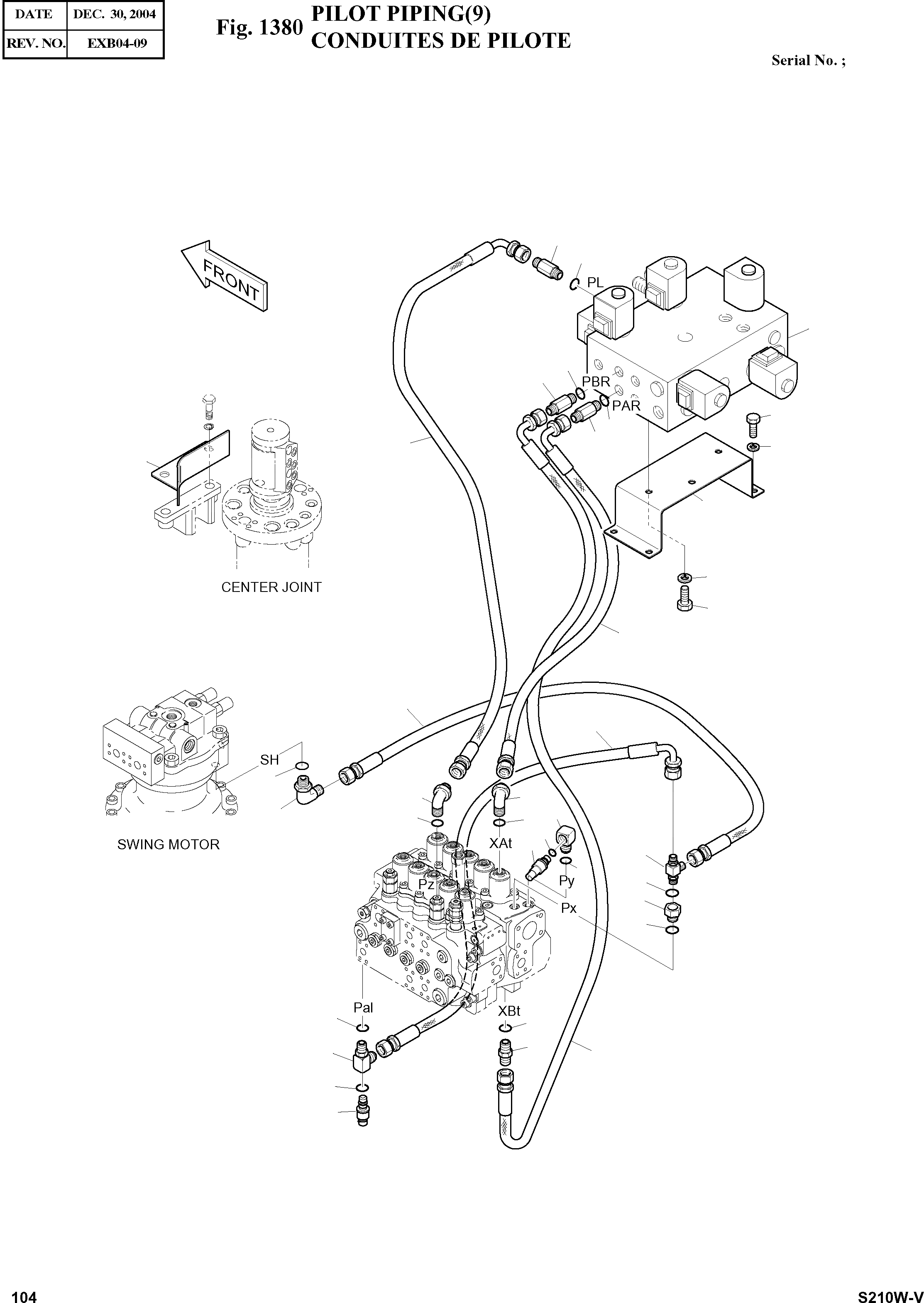 | DATE | DEC. 30, 2004 |
|---|---|
| REV. NO. | EXB04-09 |

Fig. 1380 PILOT PIPING(9)
CONDUITES DE PILOTE

Serial No. ;

FRONT

PL

PBR

PAR

CENTER JOINT

SH

SWING MOTOR

XAt

Pz

Py

Px

Pal

XBt

104

S210W-V