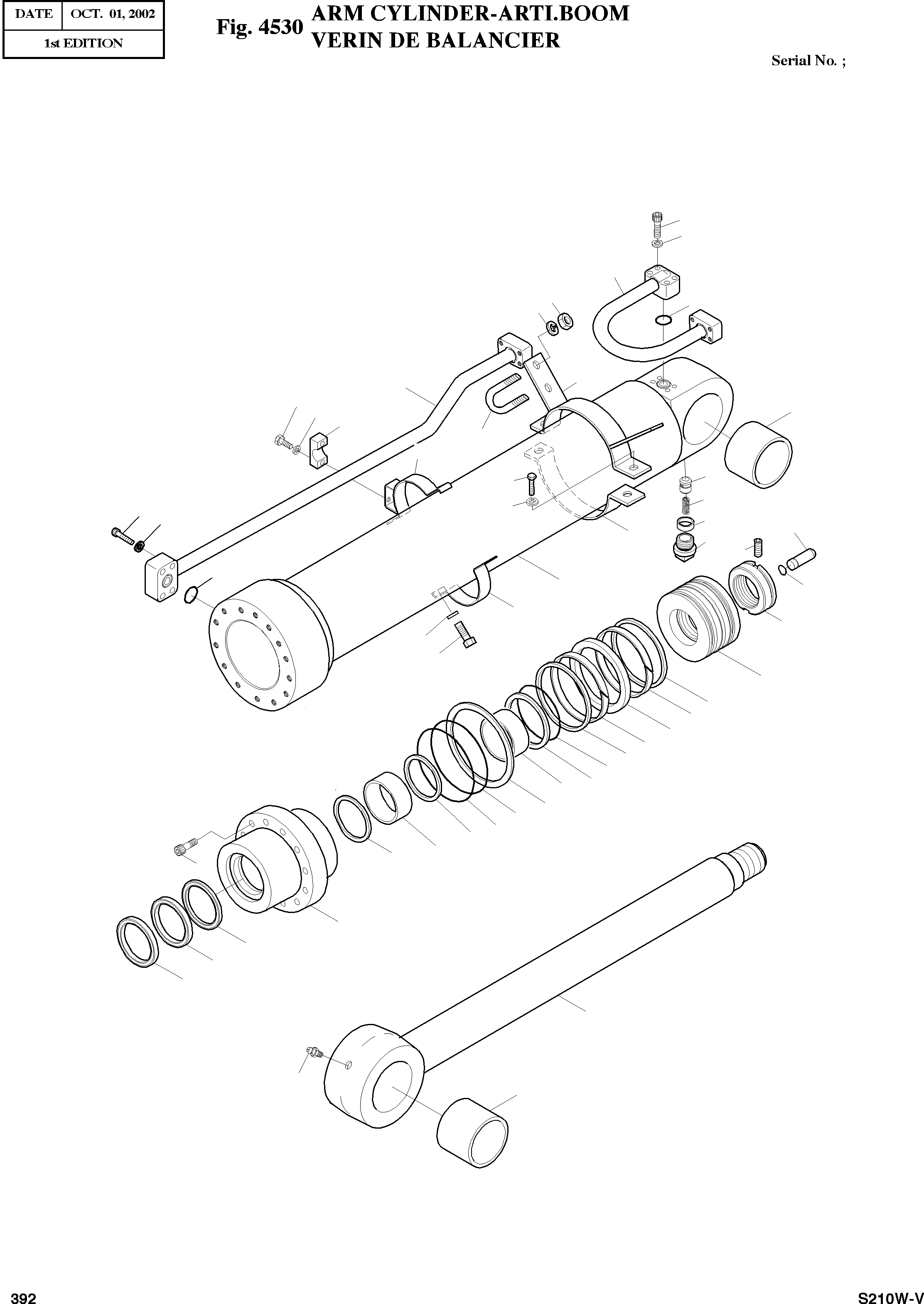 | DATE | OCT. 01, 2002 |
|---|---|
| 1st EDITION | |

Fig. 4530 ARM CYLINDER-ARTI.BOOM
VERIN DE BALANCIER

Serial No. ;

392

S210W-V