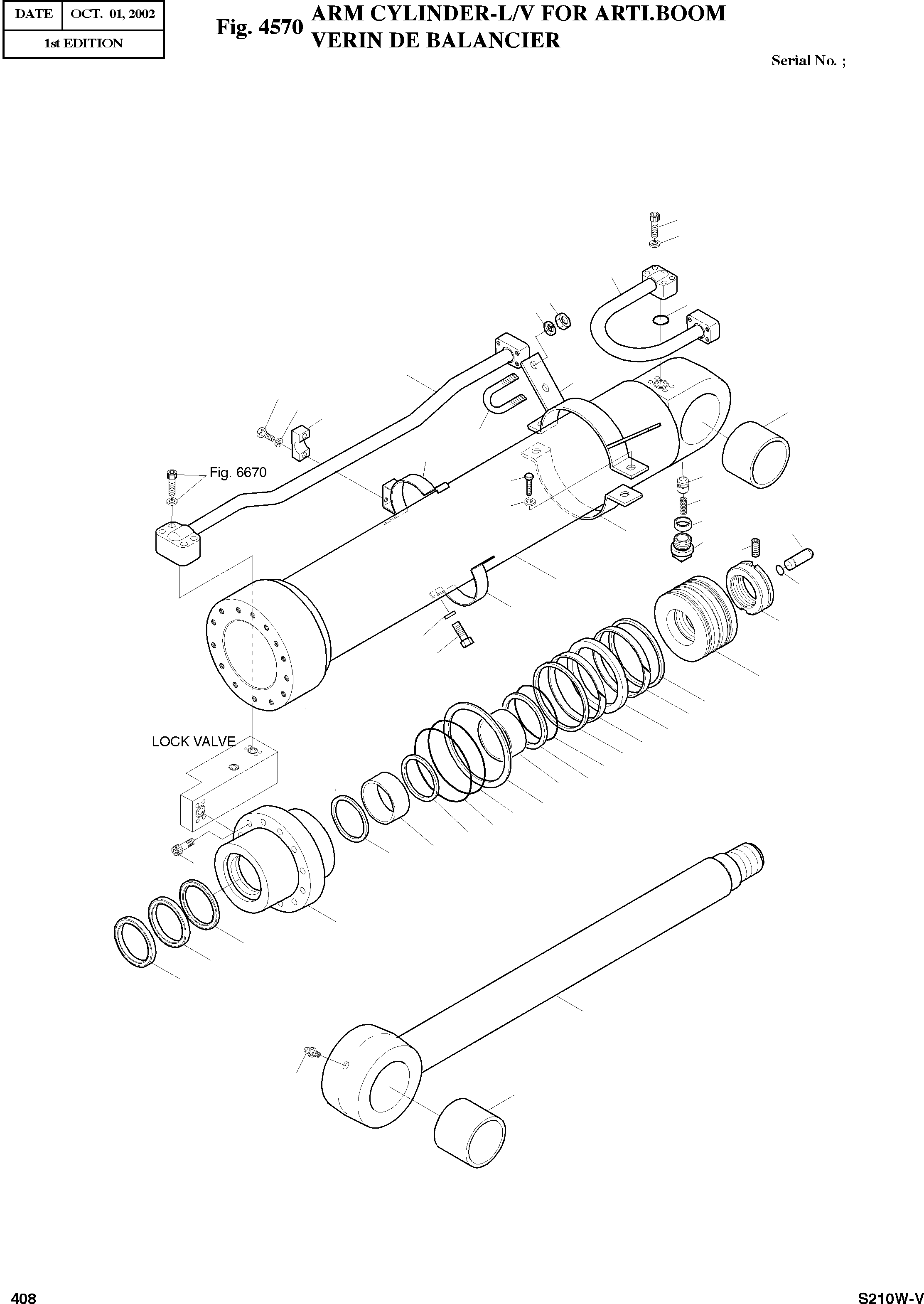 | DATE | OCT. 01, 2002 |
|---|---|
| 1st EDITION | |

Fig. 4570 ARM CYLINDER-L/V FOR ARTI.BOOM
VERIN DE BALANCIER

Serial No. ;

Fig. 6670

LOCK VALVE

408

S210W-V