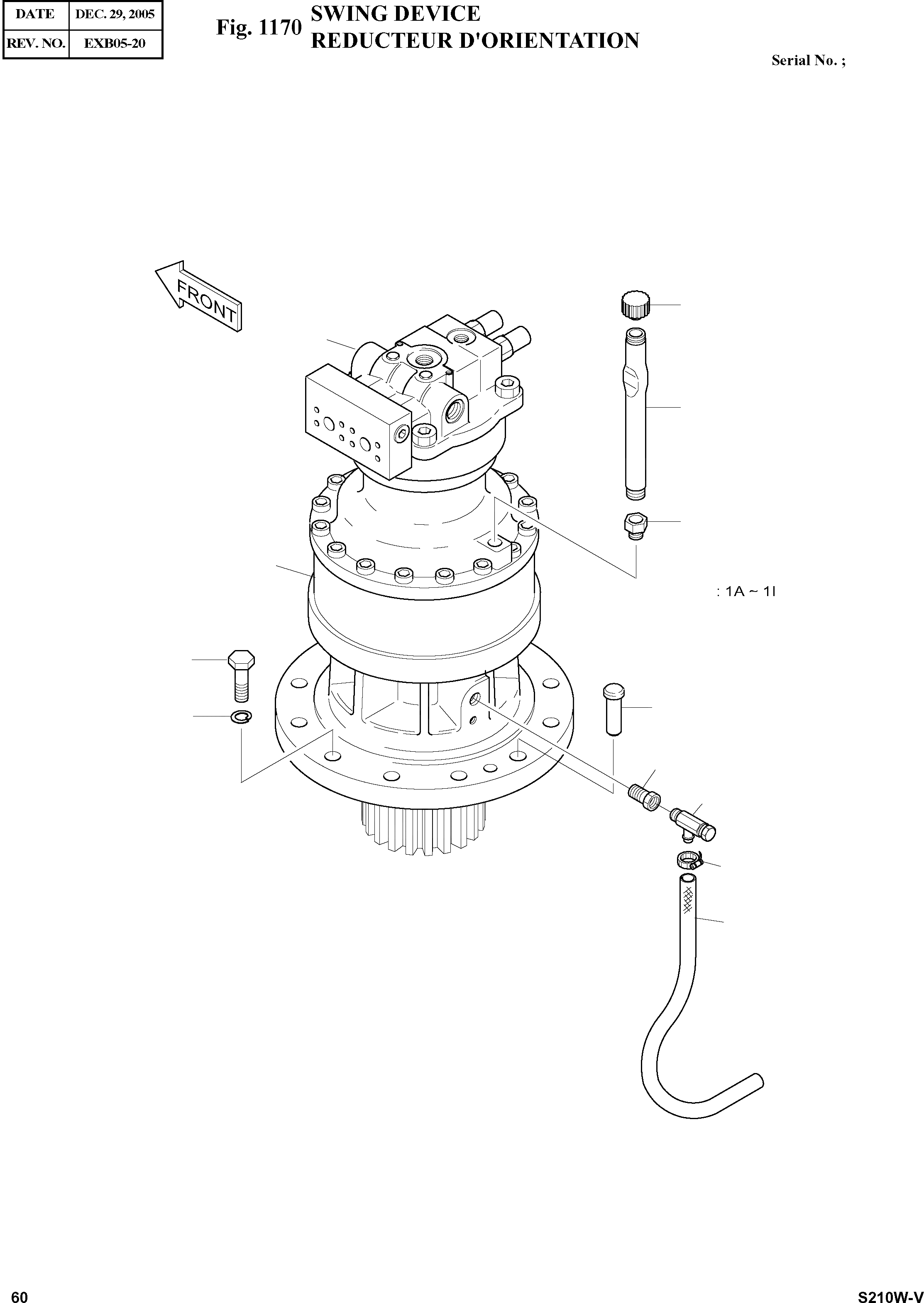 | DATE | DEC. 29, 2005 |
|---|---|
| REV. NO. | EXB05-20 |

Fig. 1170 SWING DEVICE
REDUCTEUR D'ORIENTATION

Serial No. ;

FRONT

: 1A ~ 1I

60

S210W-V