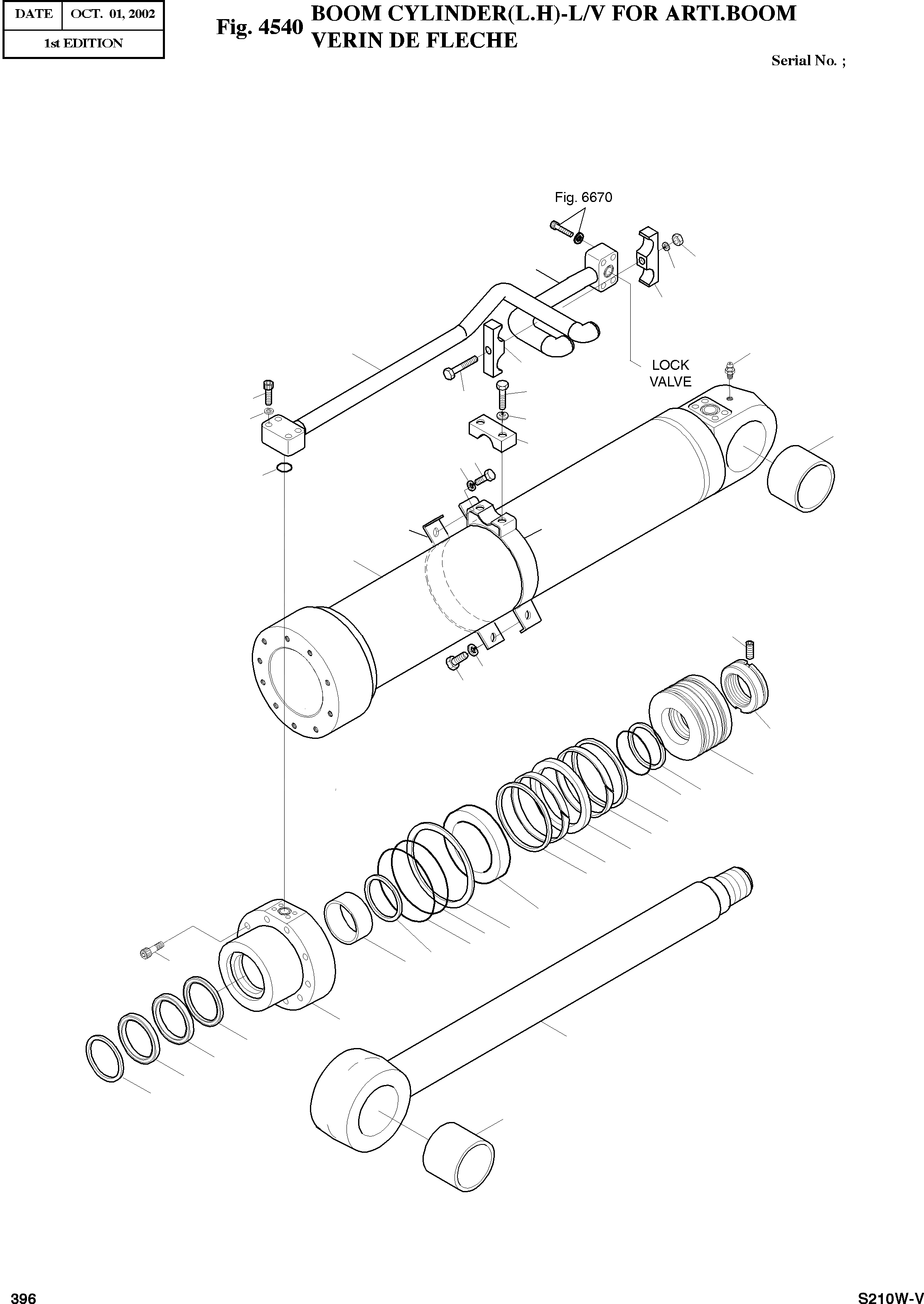 | DATE | OCT. 01, 2002 |
|---|---|
| 1st EDITION | |

Fig. 4540 BOOM CYLINDER(L.H)-L/V FOR ARTI.BOOM
VERIN DE FLECHE

Serial No. ;

Fig. 6670

LOCK VALVE

396

S210W-V