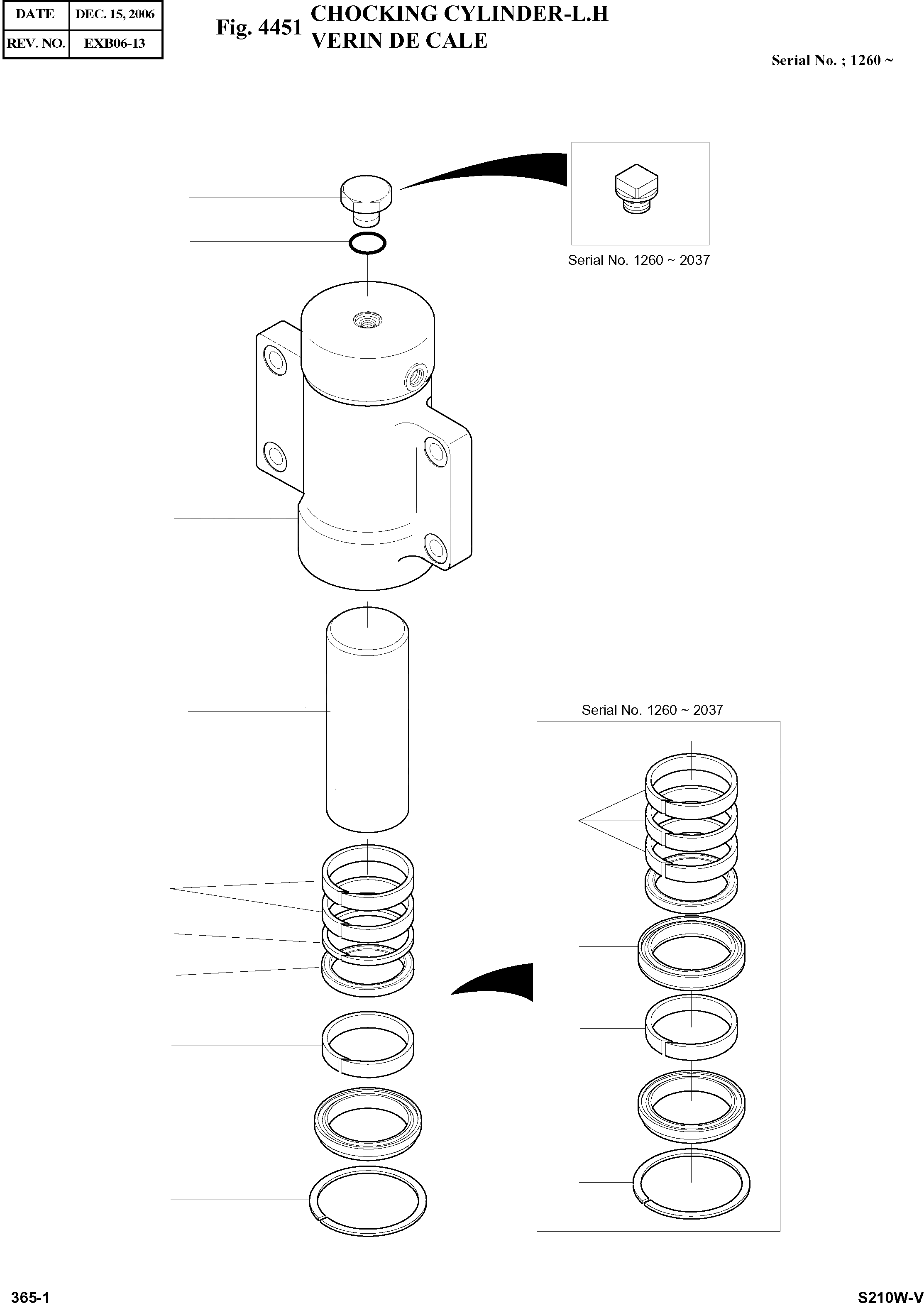 | DATE | DEC. 15, 2006 |
|---|---|
| REV. NO. | EXB06-13 |

Fig. 4451 CHOCKING CYLINDER-L.H
VERIN DE CALE

Serial No. ; 1260 ~

Serial No. 1260 ~ 2037

Serial No. 1260 ~ 2037

365-1

S210W-V