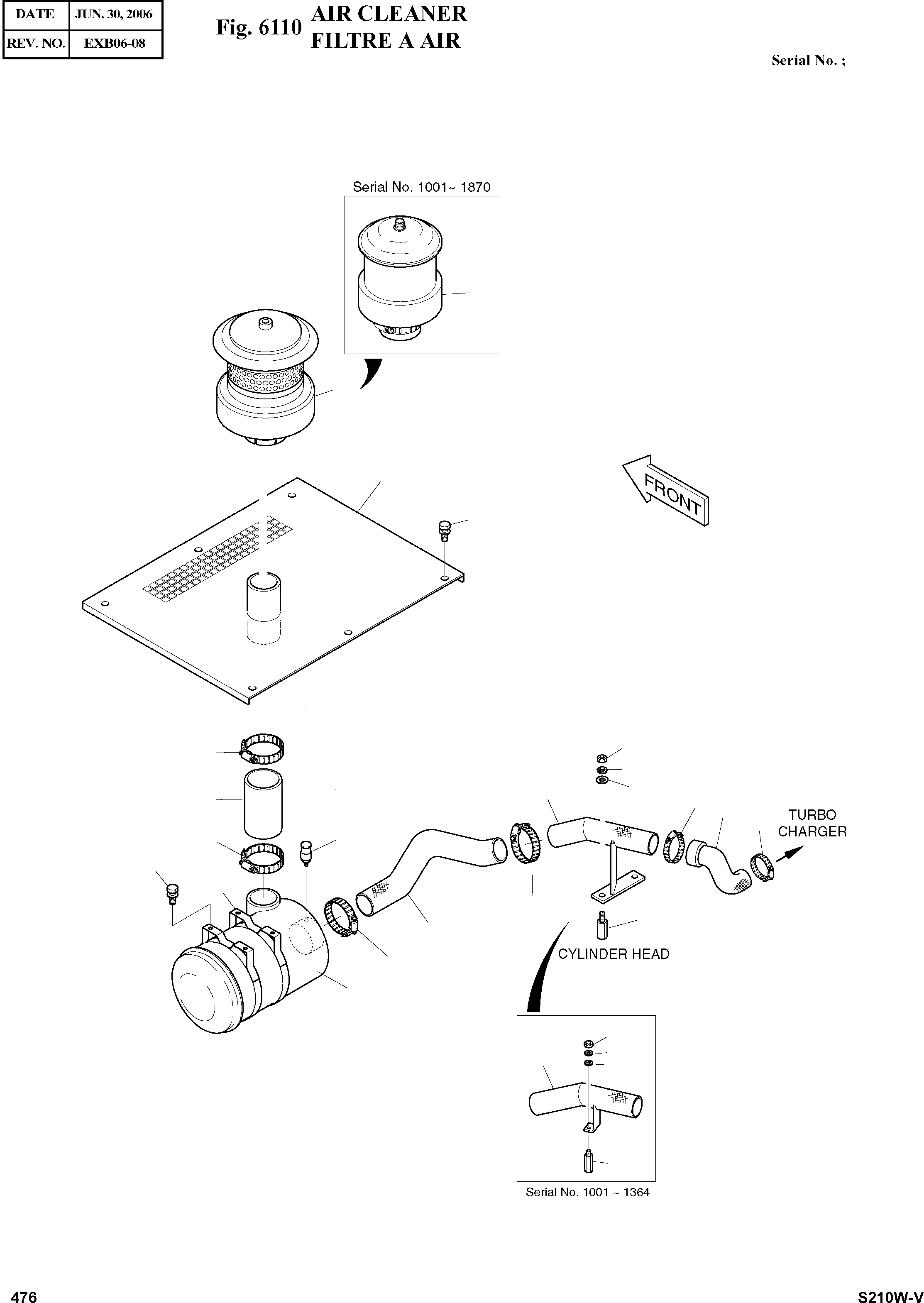 | DATE | JUN. 30, 2006 |
|---|---|
| REV. NO. | EXB06-08 |

Fig. 6110 AIR CLEANER
FILTRE A AIR

Serial No. ;

Serial No. 1001~ 1870

FRONT

TURBO CHARGER

CYLINDER HEAD

Serial No. 1001 ~ 1364

476

S210W-V