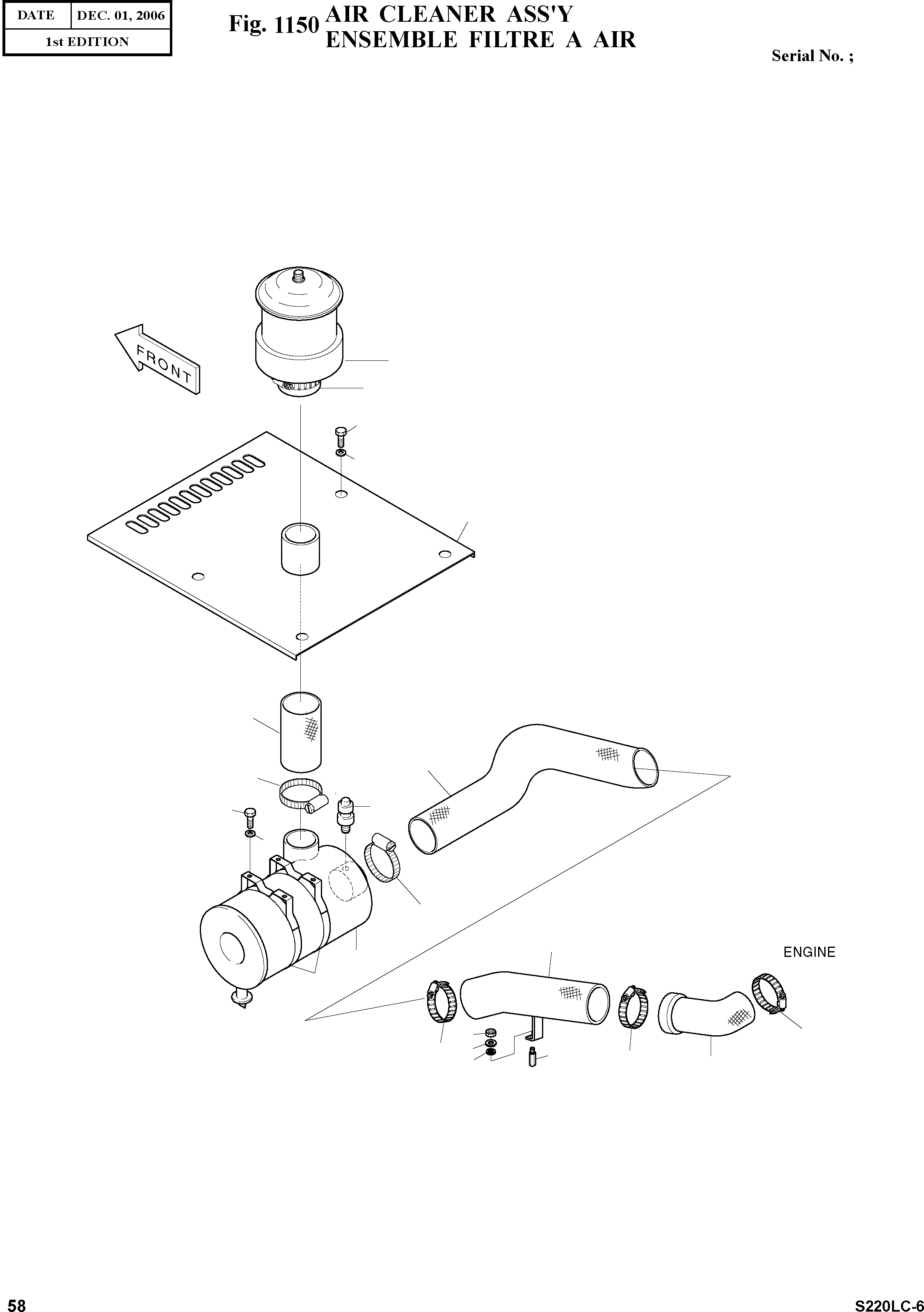 | DATE | DEC. 01, 2006 |
|---|---|
| 1st EDITION | |

Fig. 1150 AIR CLEANER ASS'Y
ENSEMBLE FILTRE A AIR

Serial No. ;

FRONT

ENGINE

58

S220LC-6