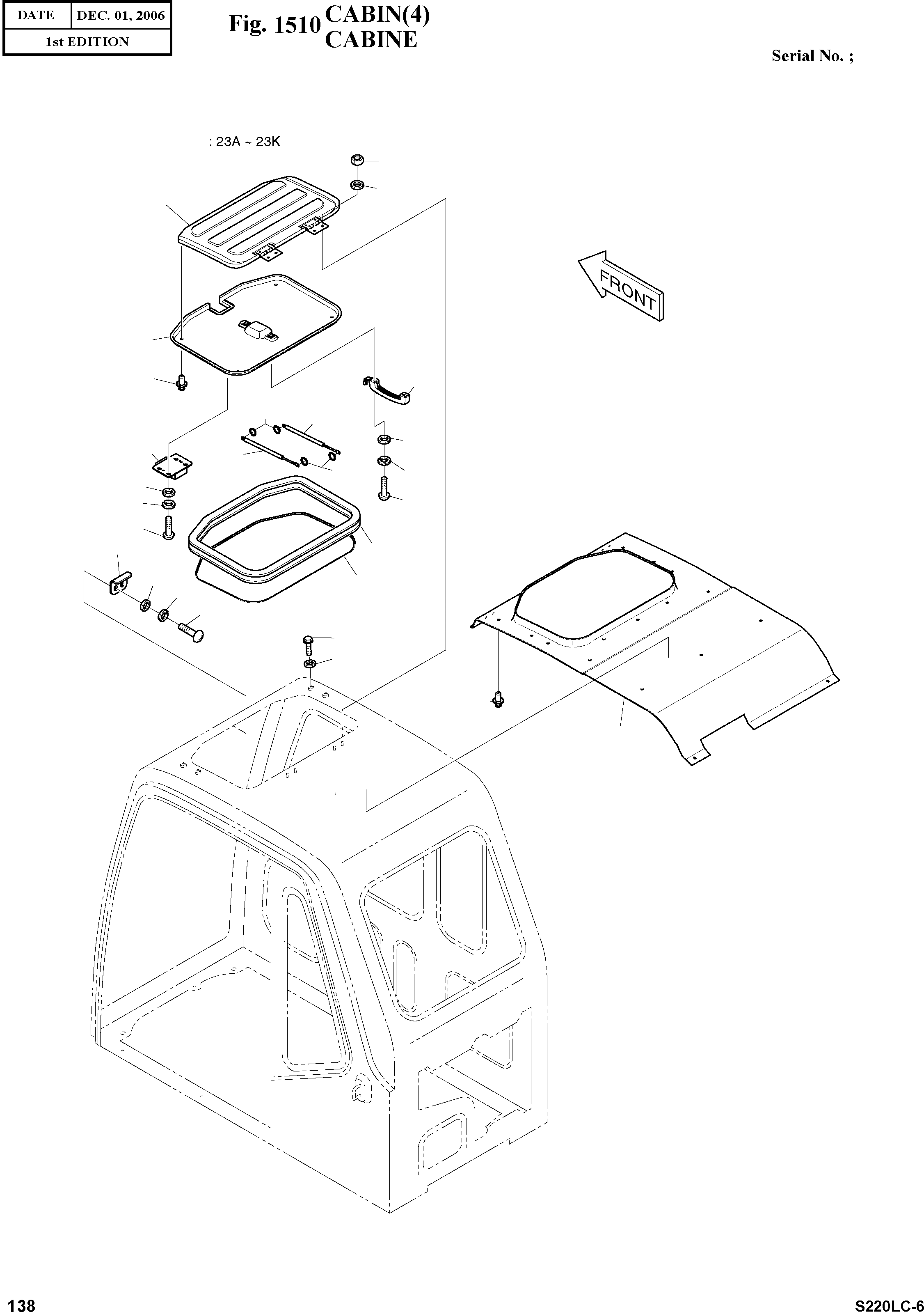 | DATE | DEC. 01, 2006 |
|---|---|
| 1st EDITION | |

Fig. 1510 CABIN(4) CABINE

Serial No. ;

: 23A ~ 23K

FRONT

138

S220LC-6