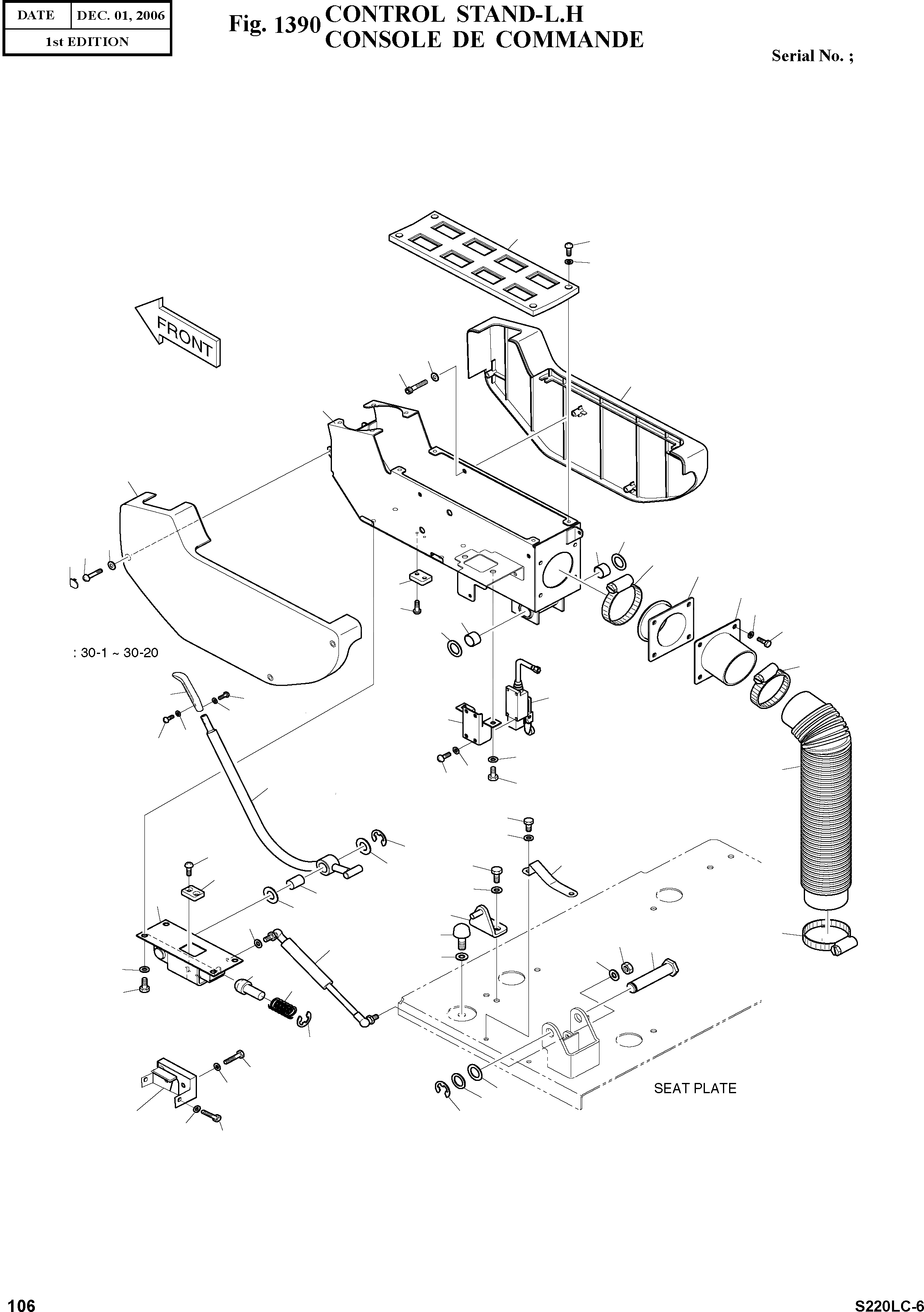 | DATE | DEC. 01, 2006 |
|---|---|
| 1st EDITION | |

Fig. 1390 CONTROL STAND-L.H
CONSOLE DE COMMANDE

Serial No. ;

FRONT

: 30-1 ~ 30-20

SEAT PLATE

106

S220LC-6