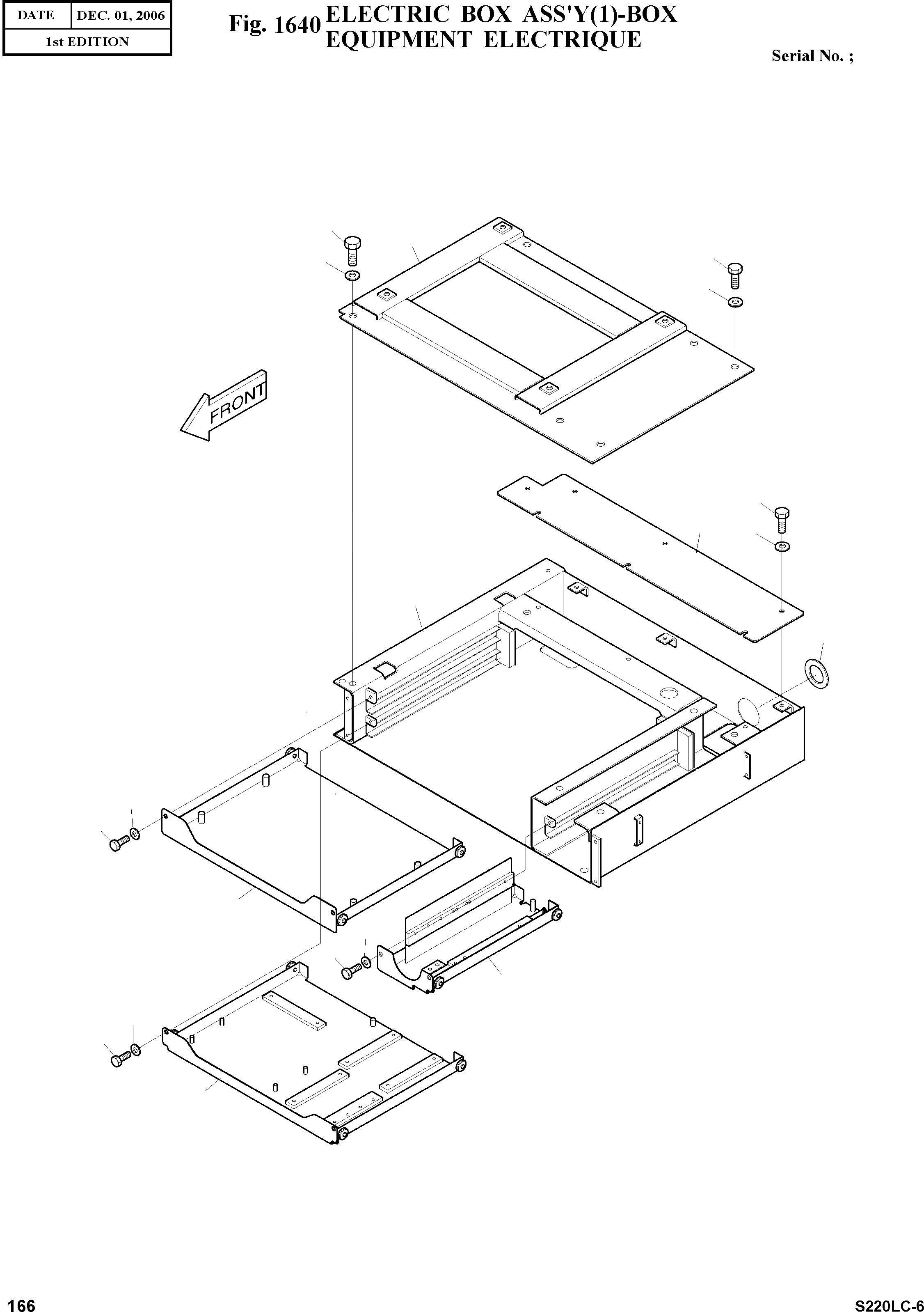 | DATE | DEC. 01, 2006 |
|---|---|
| 1st EDITION | |

Fig. 1640 ELECTRIC BOX ASS'Y(1)-BOX
EQUIPMENT ELECTRIQUE

Serial No. ;

FRONT

166

S220LC-6