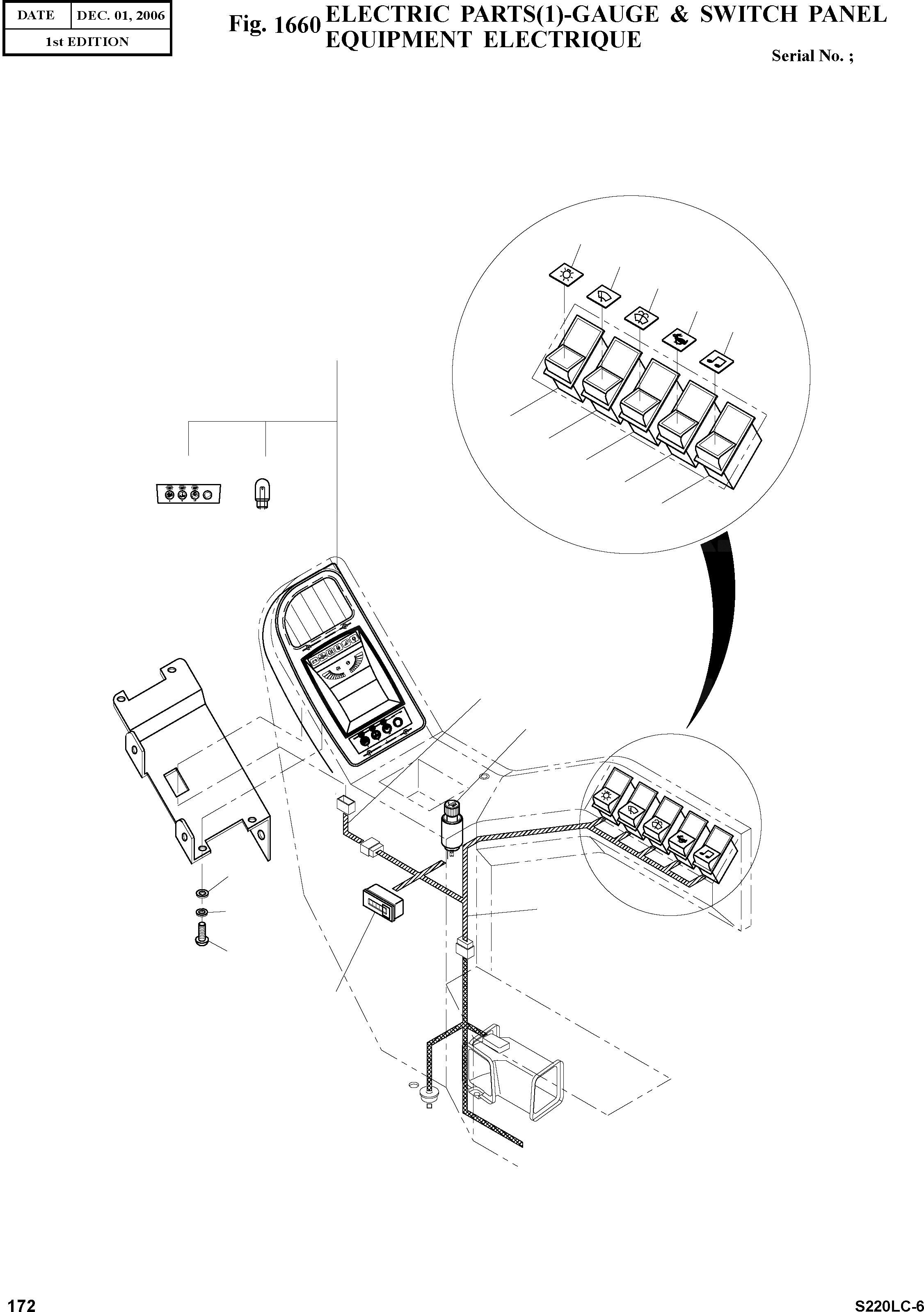 | DATE | DEC. 01, 2006 |
|---|---|
| 1st EDITION | |

Fig. 1660 ELECTRIC PARTS(1)-GAUGE & SWITCH PANEL
EQUIPMENT ELECTRIQUE

Serial No. ;

172

S220LC-6