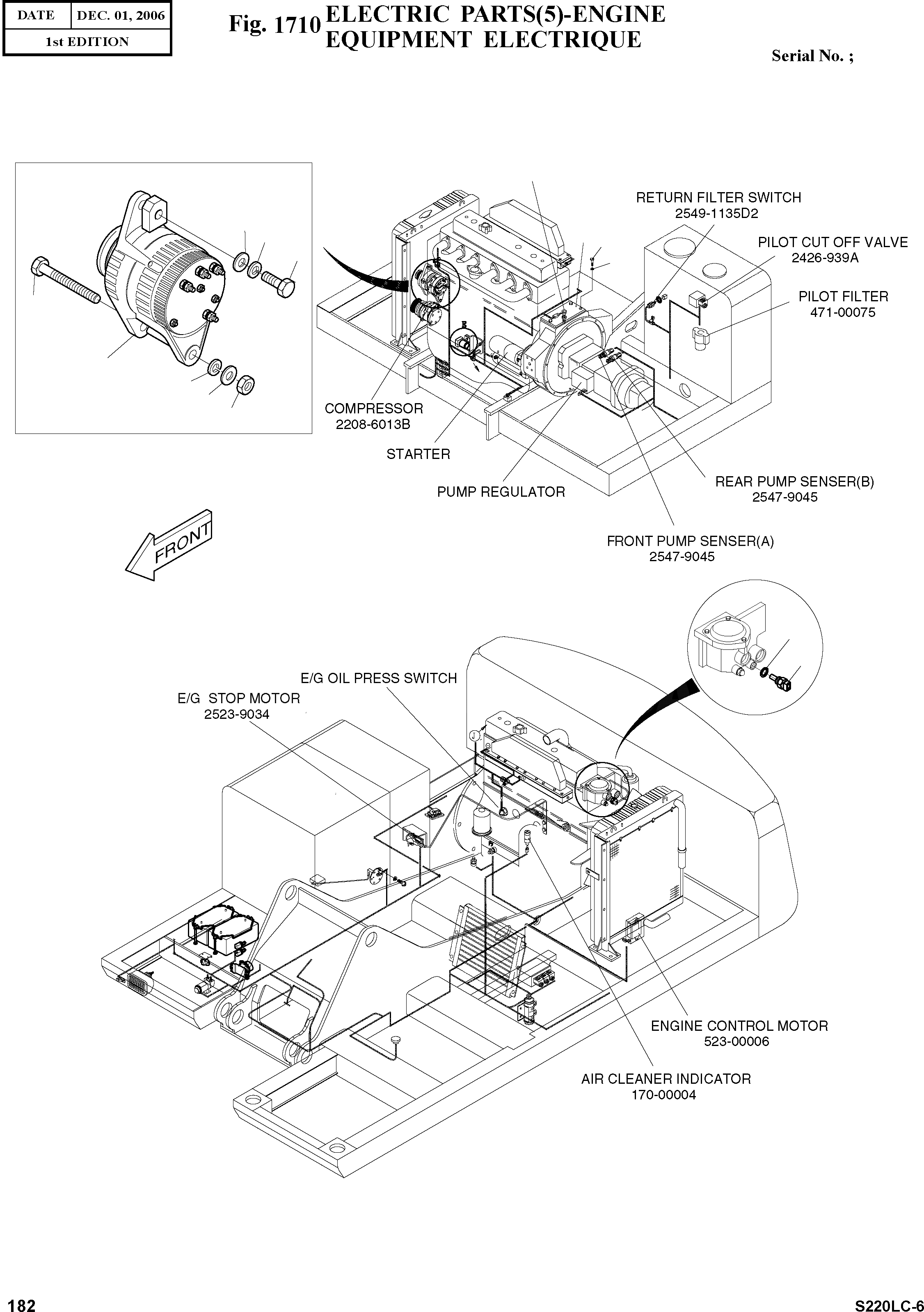 | DATE | DEC. 01, 2006 |
|---|---|
| 1st EDITION | |

Fig. 1710 ELECTRIC PARTS(5)-ENGINE
EQUIPMENT ELECTRIQUE

Serial No. ;

RETURN FILTER SWITCH
2549-1135D2

PILOT CUT OFF VALVE
2426-939A

PILOT FILTER
471-00075

COMPRESSOR
2208-6013B

STARTER

PUMP REGULATOR

REAR PUMP SENSER(B)
2547-9045

FRONT PUMP SENSER(A)
2547-9045

FRONT

E/G OIL PRESS SWITCH

E/G STOP MOTOR
2523-9034

ENGINE CONTROL MOTOR
523-00006

AIR CLEANER INDICATOR
170-00004

182

S220LC-6