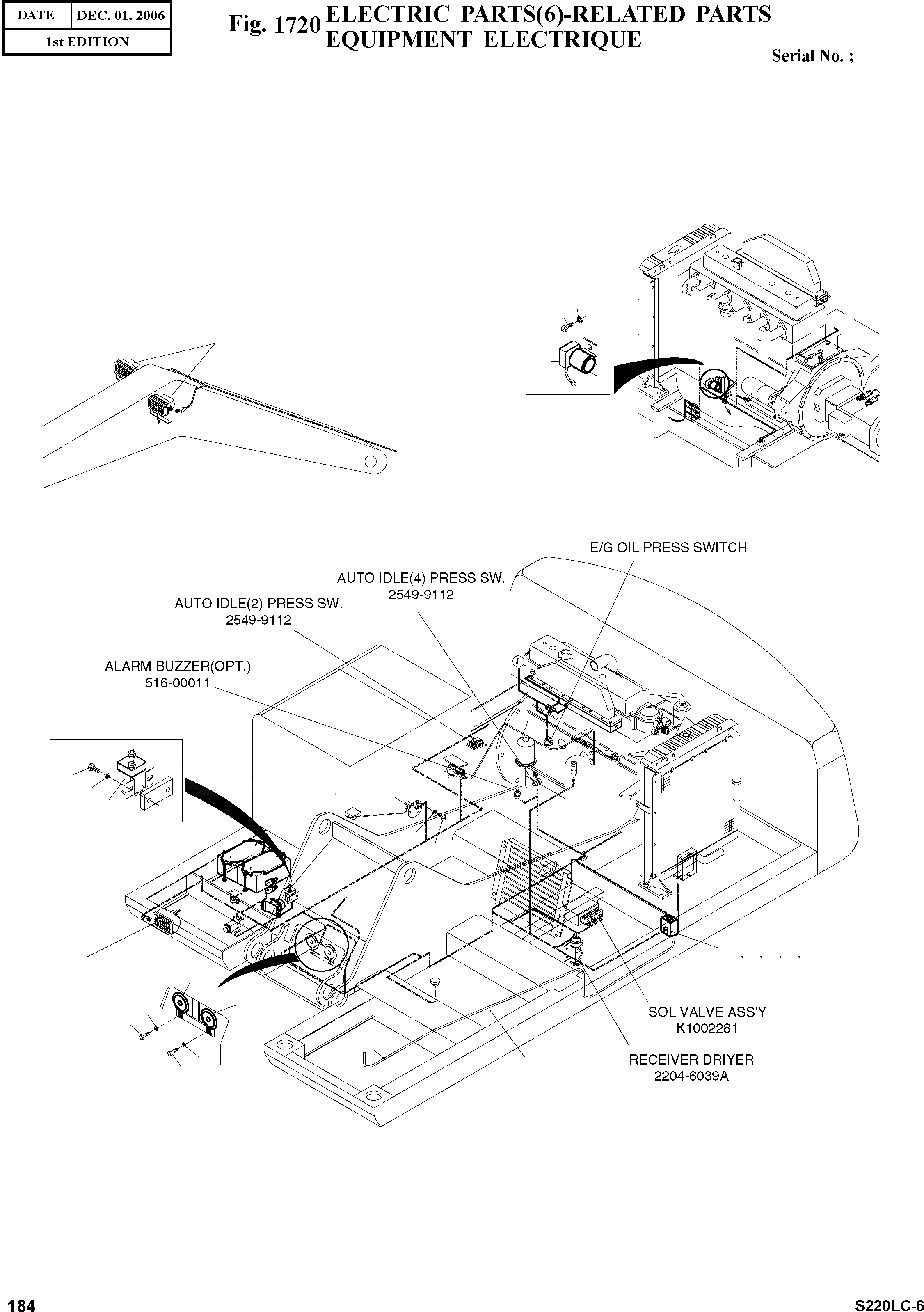 | DATE | DEC. 01, 2006 |
|---|---|
| 1st EDITION | |

Fig. 1720 ELECTRIC PARTS(6)-RELATED PARTS
EQUIPMENT ELECTRIQUE

Serial No. ;

E/G OIL PRESS SWITCH

AUTO IDLE(4) PRESS SW.
2549-9112

AUTO IDLE(2) PRESS SW.
2549-9112

ALARM BUZZER(OPT.)
516-00011

, , , ,

SOL VALVE ASS'Y
K1002281

RECEIVER DRIYER
2204-6039A

184

S220LC-6