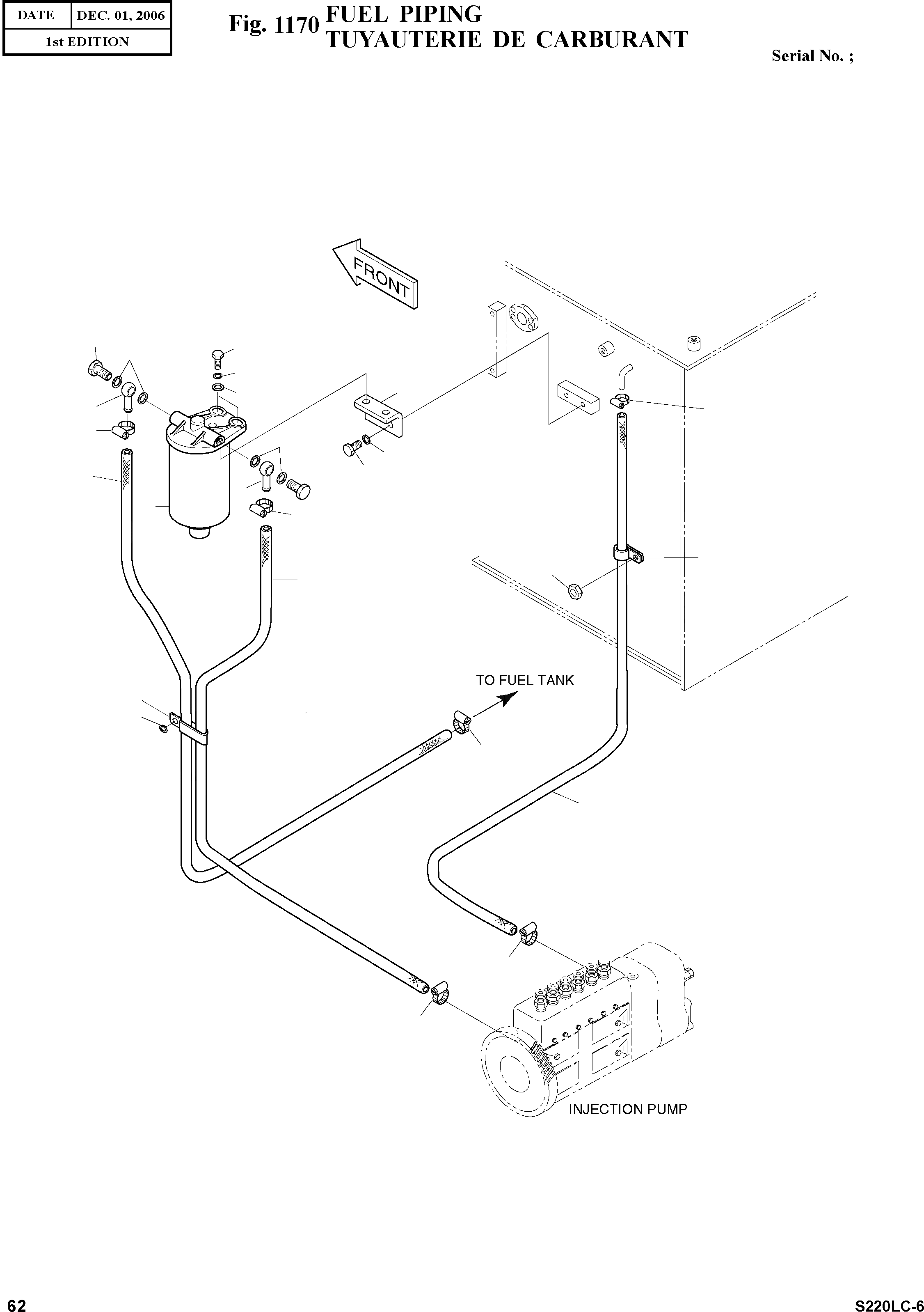 | DATE | DEC. 01, 2006 |
|---|---|
| 1st EDITION | |

Fig. 1170 FUEL PIPING
TUYAUTERIE DE CARBURANT

Serial No. ;

FRONT

TO FUEL TANK

INJECTION PUMP

62

S220LC-6