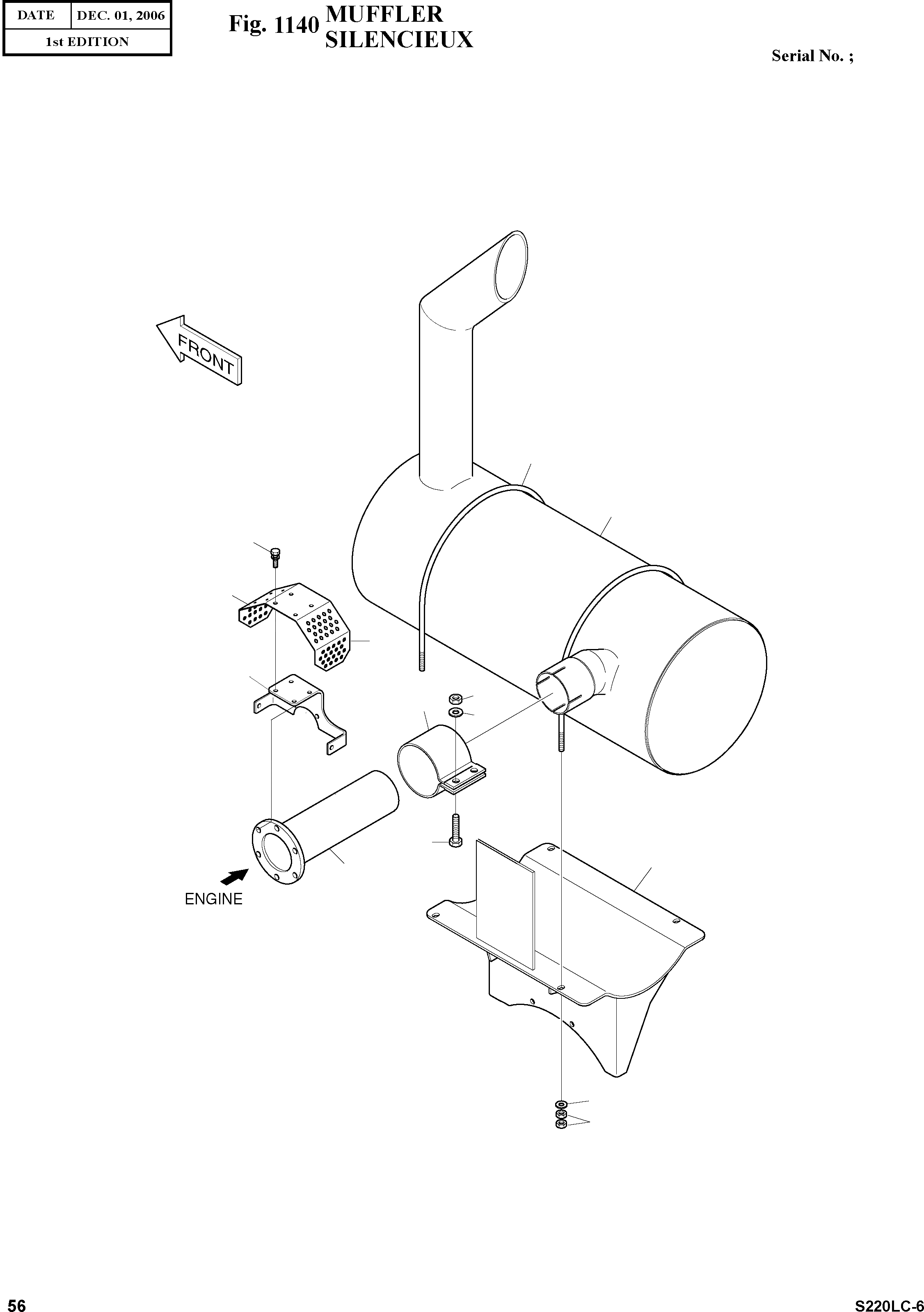 | DATE | DEC. 01, 2006 |
|---|---|
| 1st EDITION | |

Fig. 1140 MUFFLER
SILENCIEUX

Serial No. ;

FRONT

ENGINE

56

S220LC-6