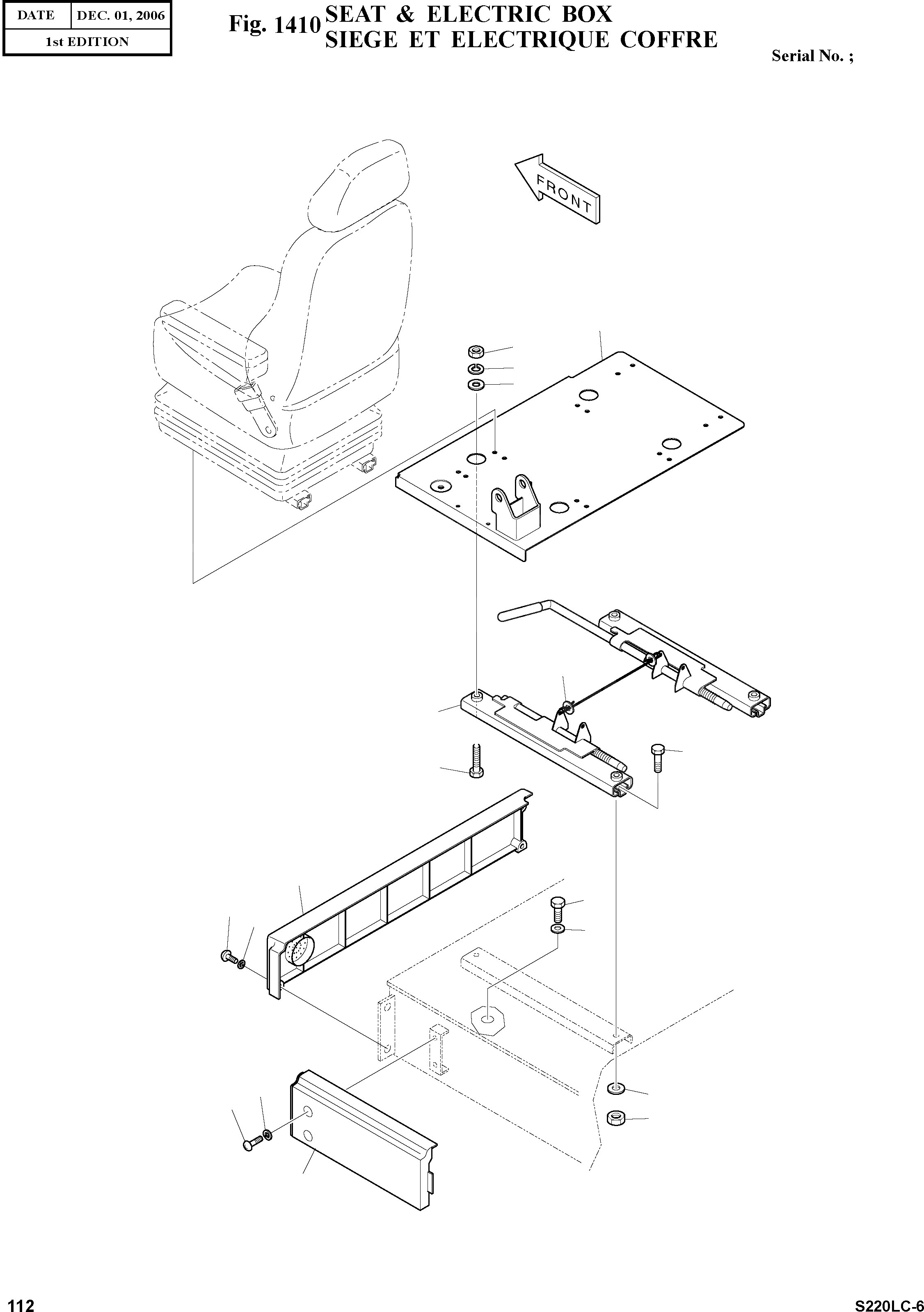 | DATE | DEC. 01, 2006 |
|---|---|
| 1st EDITION | |

Fig. 1410 SEAT & ELECTRIC BOX
SIEGE ET ELECTRIQUE COFFRE

Serial No. ;

FRONT

112

S220LC-6