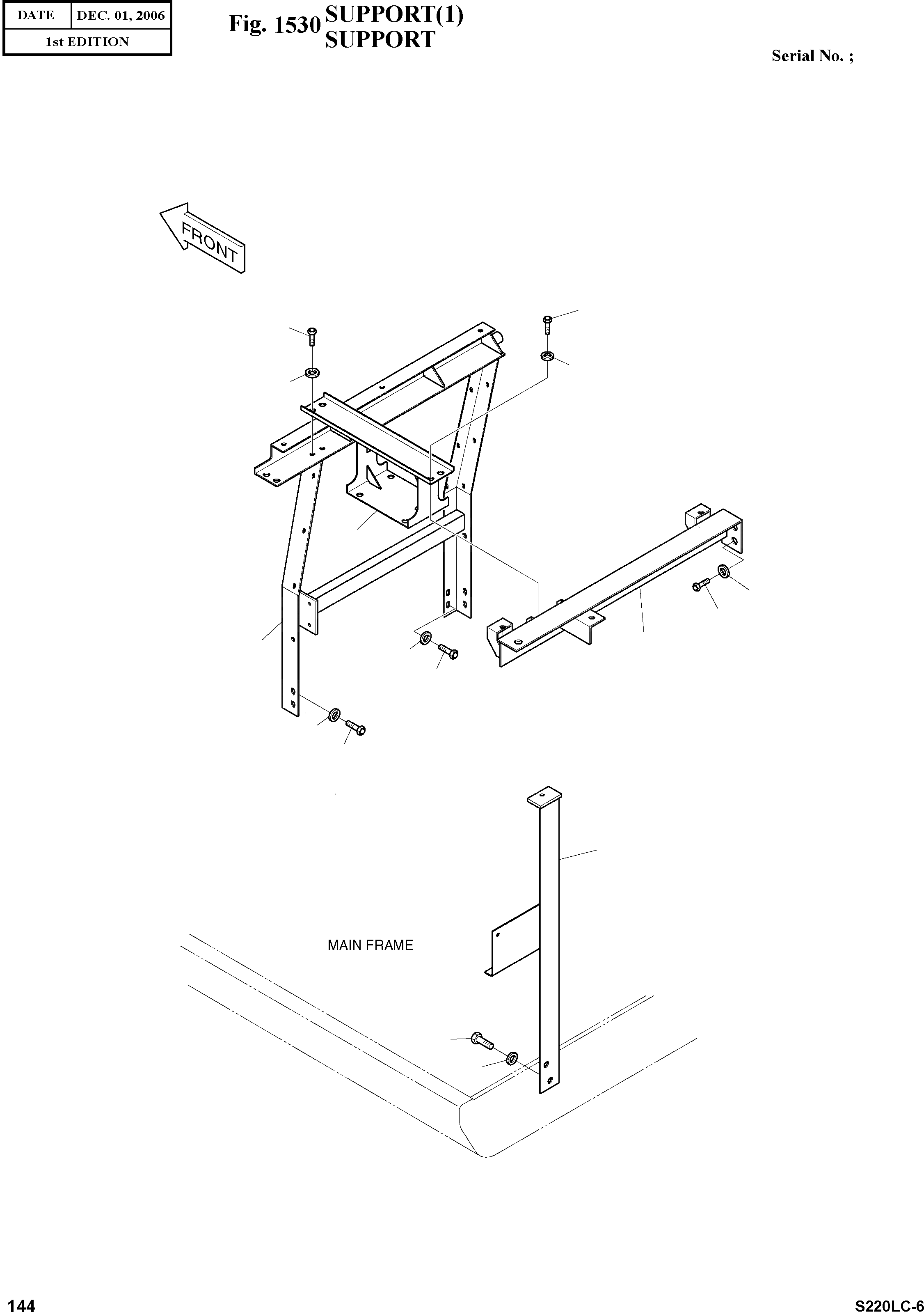 | DATE | DEC. 01, 2006 |
|---|---|
| 1st EDITION | |

Fig. 1530 SUPPORT(1)
SUPPORT

Serial No. ;

FRONT

MAIN FRAME

144

S220LC-6