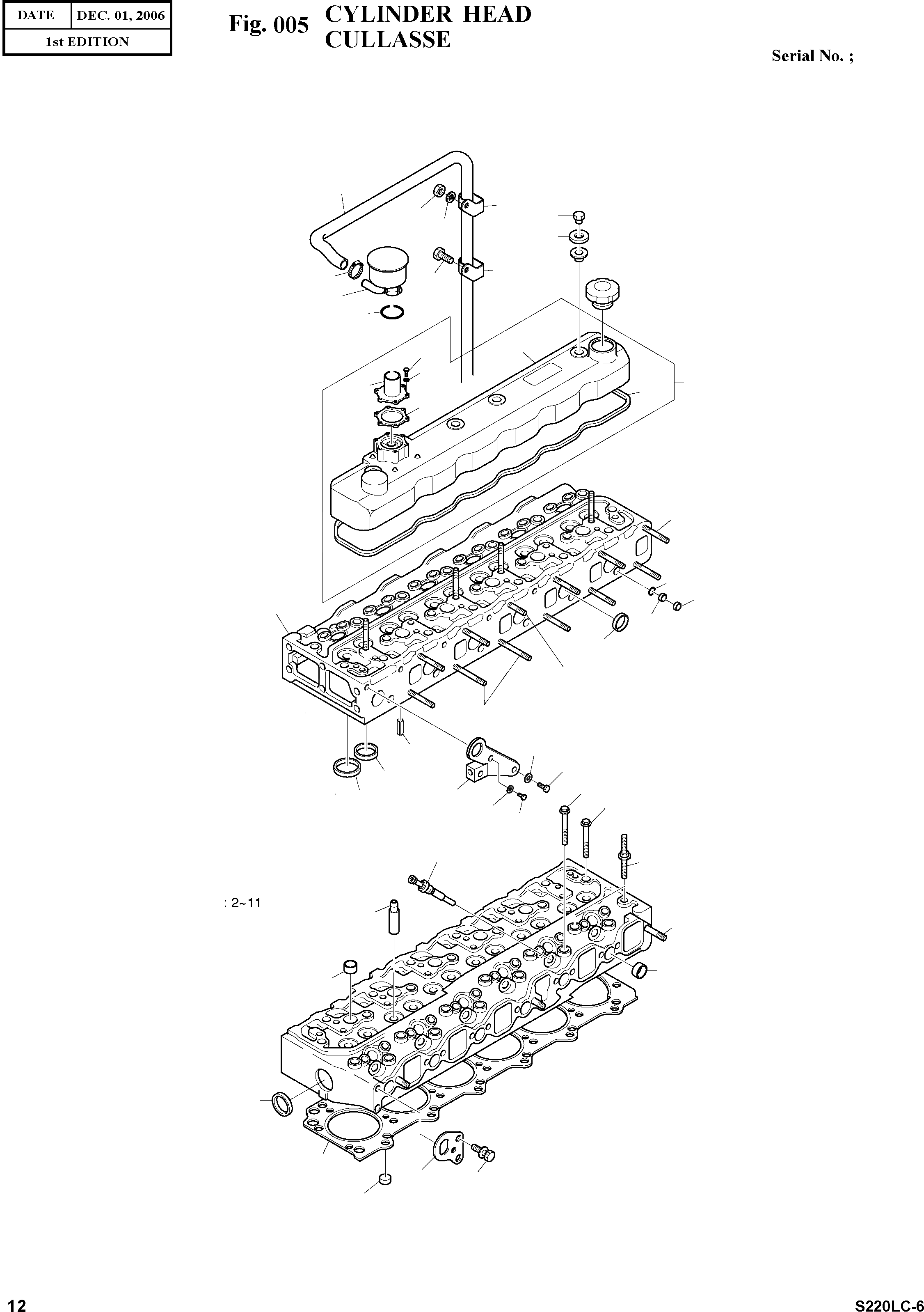 | DATE | DEC. 01, 2006 |
|---|---|
| 1st EDITION | |

Fig. 005 CYLINDER HEAD
CULLASSE

Serial No. ;

: 2~11

12

S220LC-6