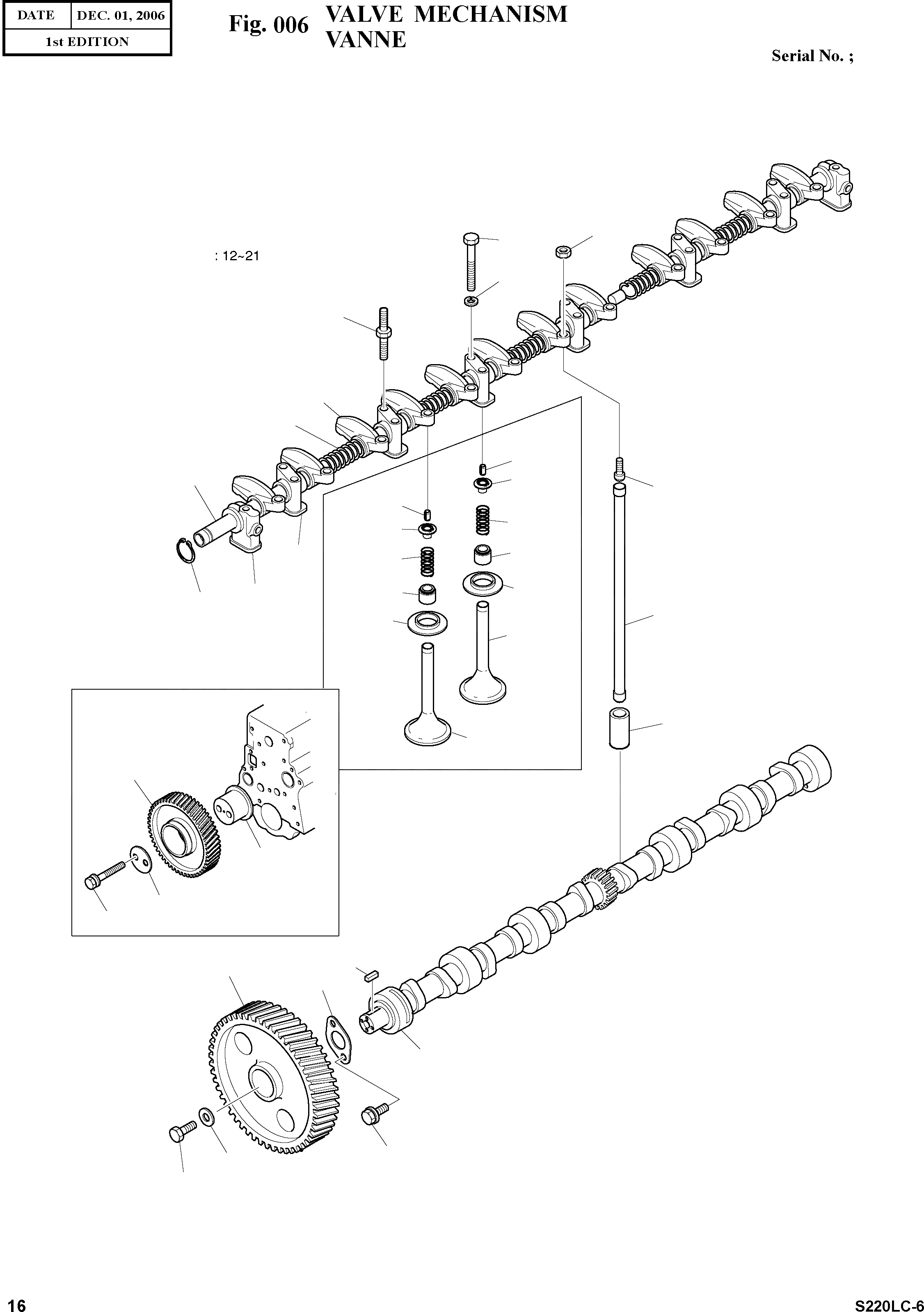 | DATE | DEC. 01, 2006 |
|---|---|
| 1st EDITION | |

Fig. 006 VALVE MECHANISM
VANNE

Serial No. ;

: 12~21

16

S220LC-6