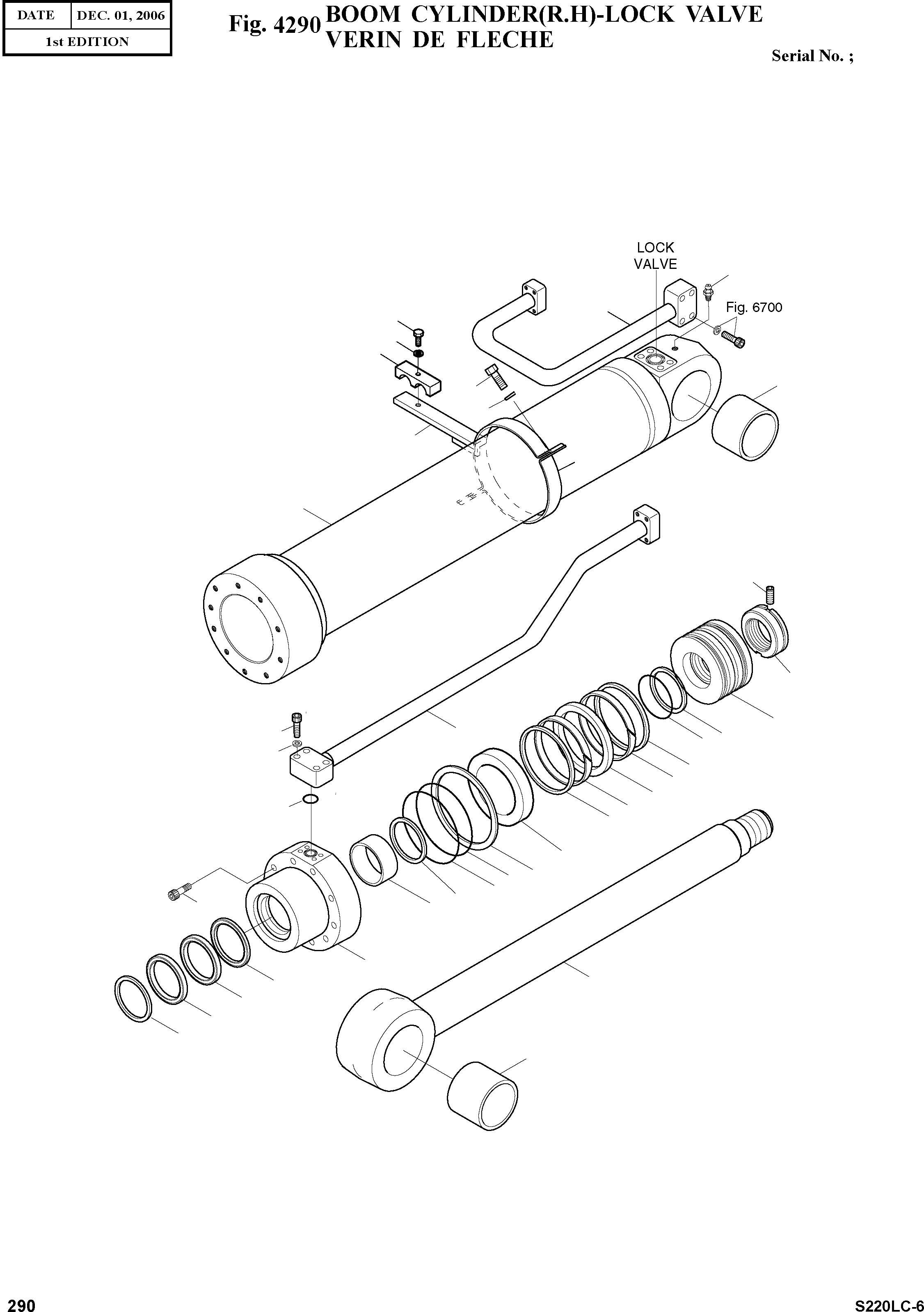 | DATE | DEC. 01, 2006 |
|---|---|
| 1st EDITION | |

Fig. 4290 BOOM CYLINDER(R.H)-LOCK VALVE
VERIN DE FLECHE

Serial No. ;

LOCK VALVE

Fig. 6700

290

S220LC-6