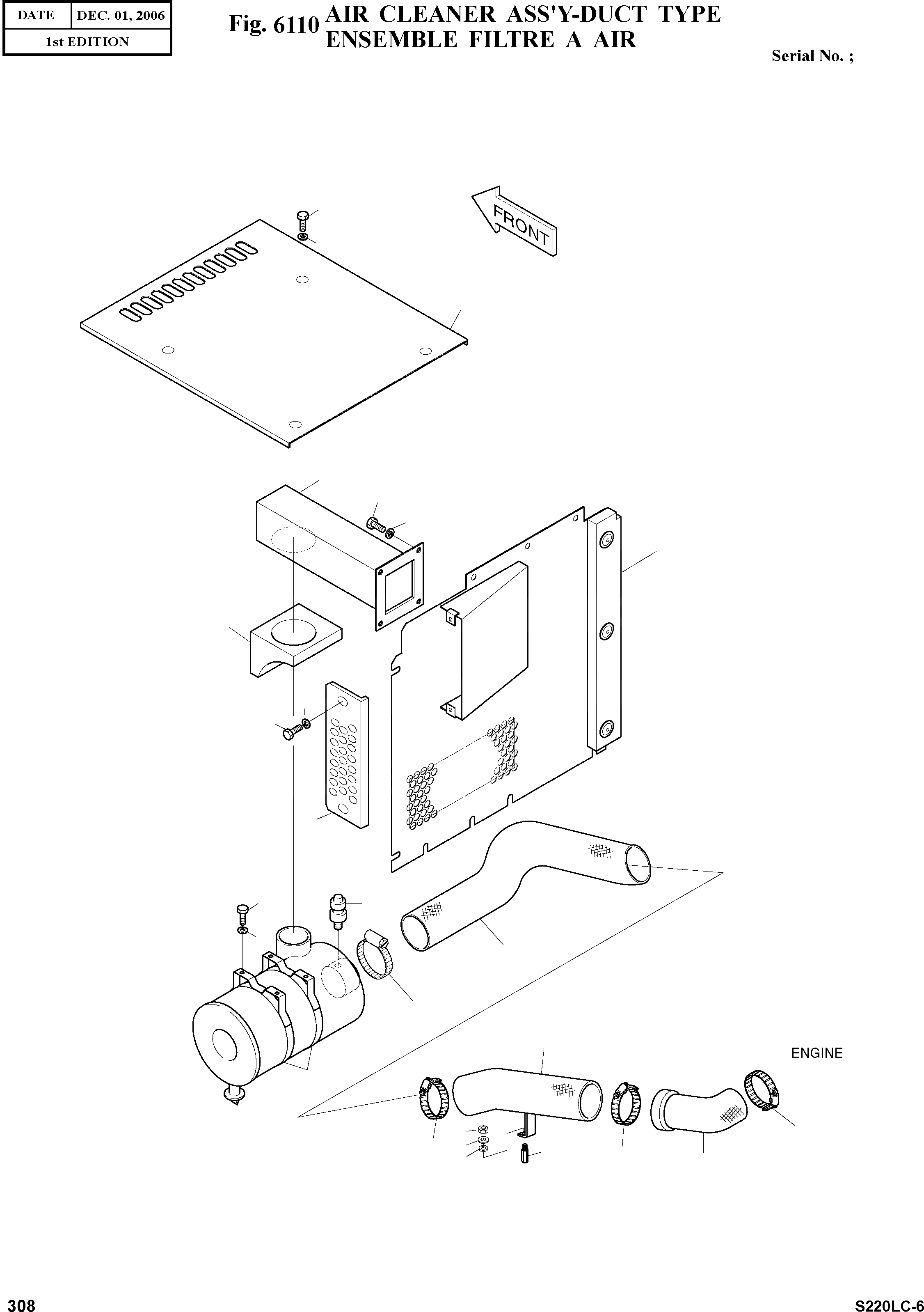 | DATE | DEC. 01, 2006 |
|---|---|
| 1st EDITION | |

Fig. 6110 AIR CLEANER ASS'Y-DUCT TYPE
ENSEMBLE FILTRE A AIR

Serial No. ;

FRONT

ENGINE

308

S220LC-6