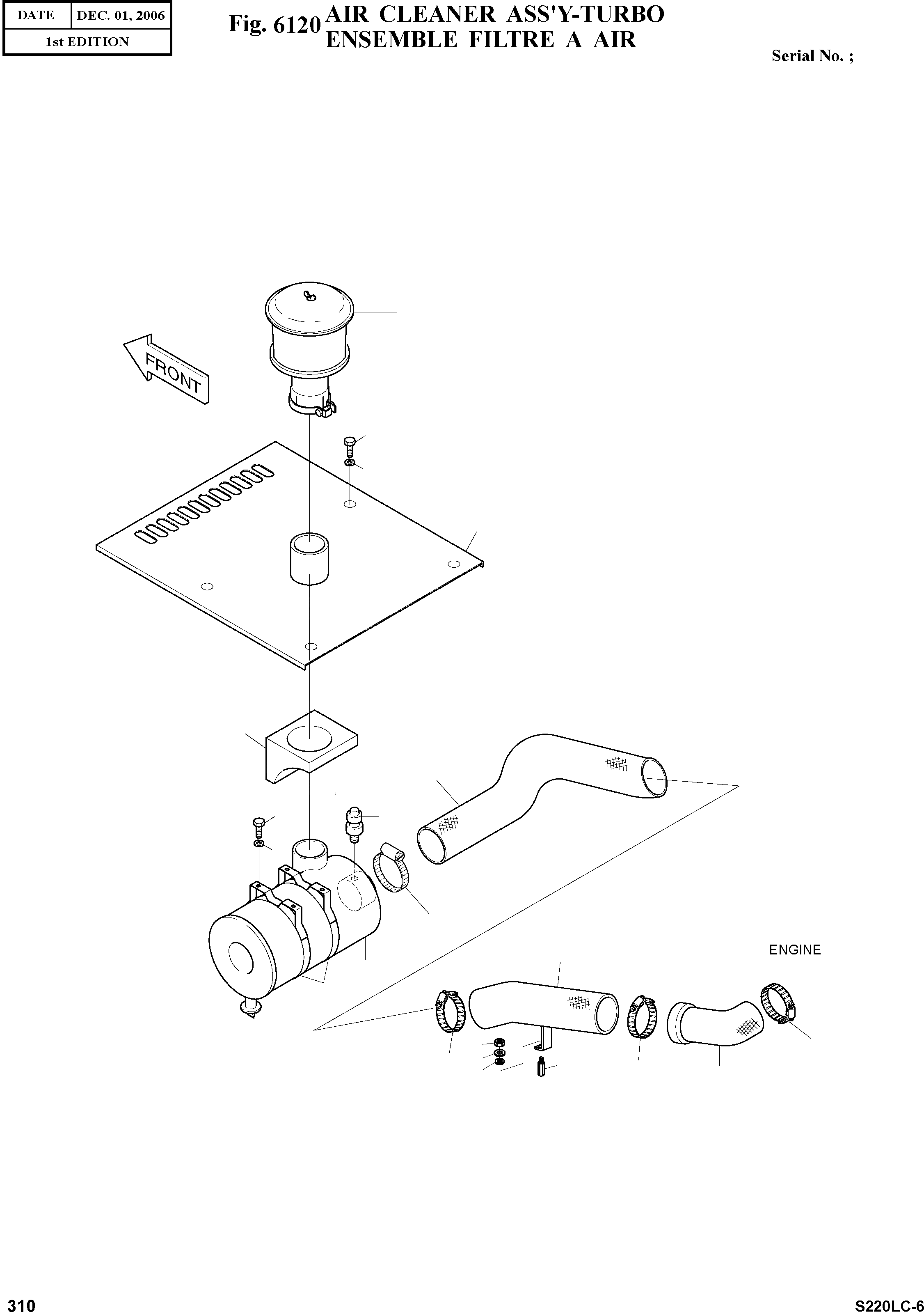 | DATE | DEC. 01, 2006 |
|---|---|
| 1st EDITION | |

Fig. 6120 AIR CLEANER ASS'Y-TURBO
ENSEMBLE FILTRE A AIR

Serial No. ;

FRONT

ENGINE

310

S220LC-6