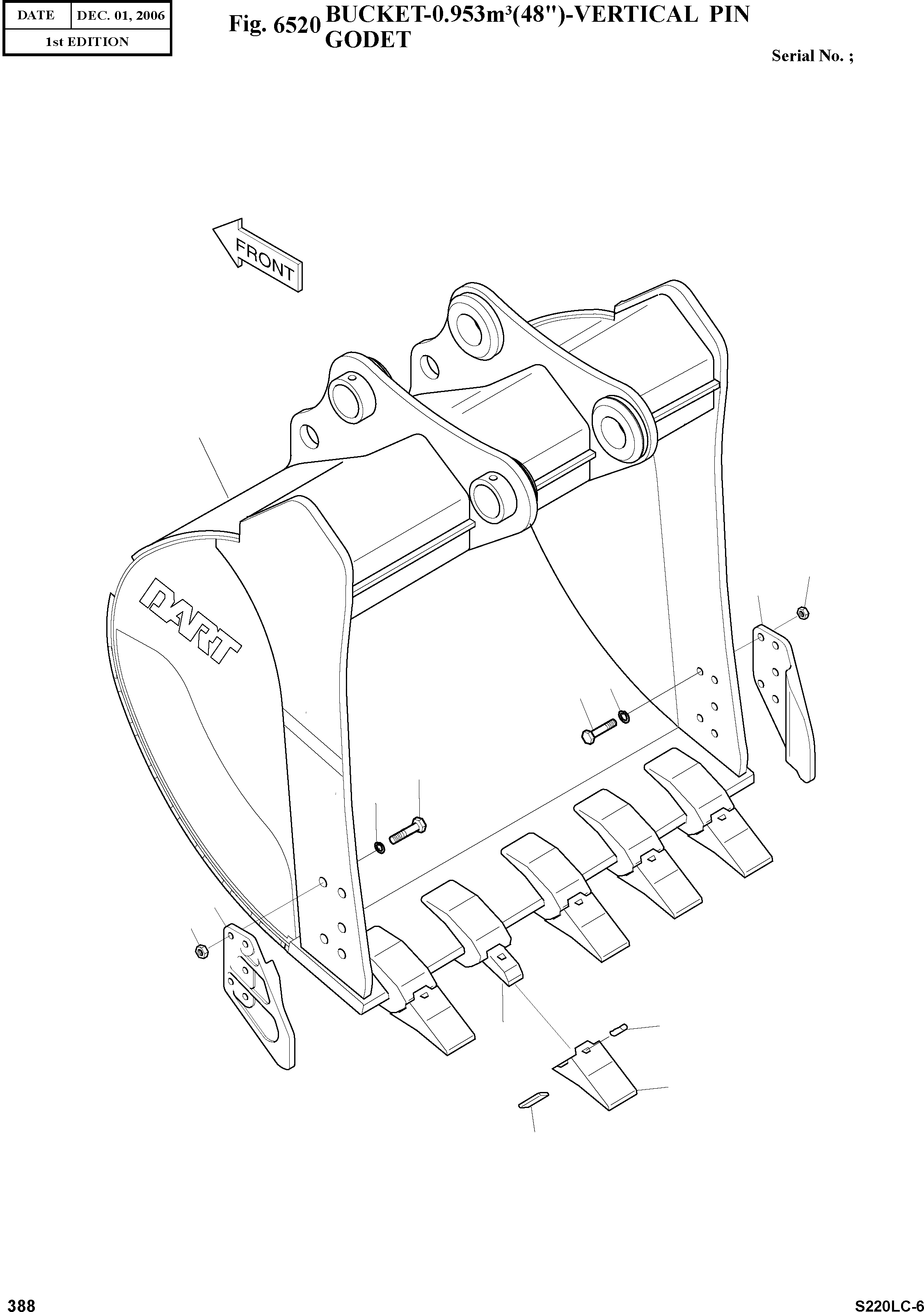 | DATE | DEC. 01, 2006 |
|---|---|
| 1st EDITION | |

Fig. 6520 BUCKET-0.953m³(48")-VERTICAL PIN GODET

Serial No. ;

FRONT

DART

388

S220LC-6