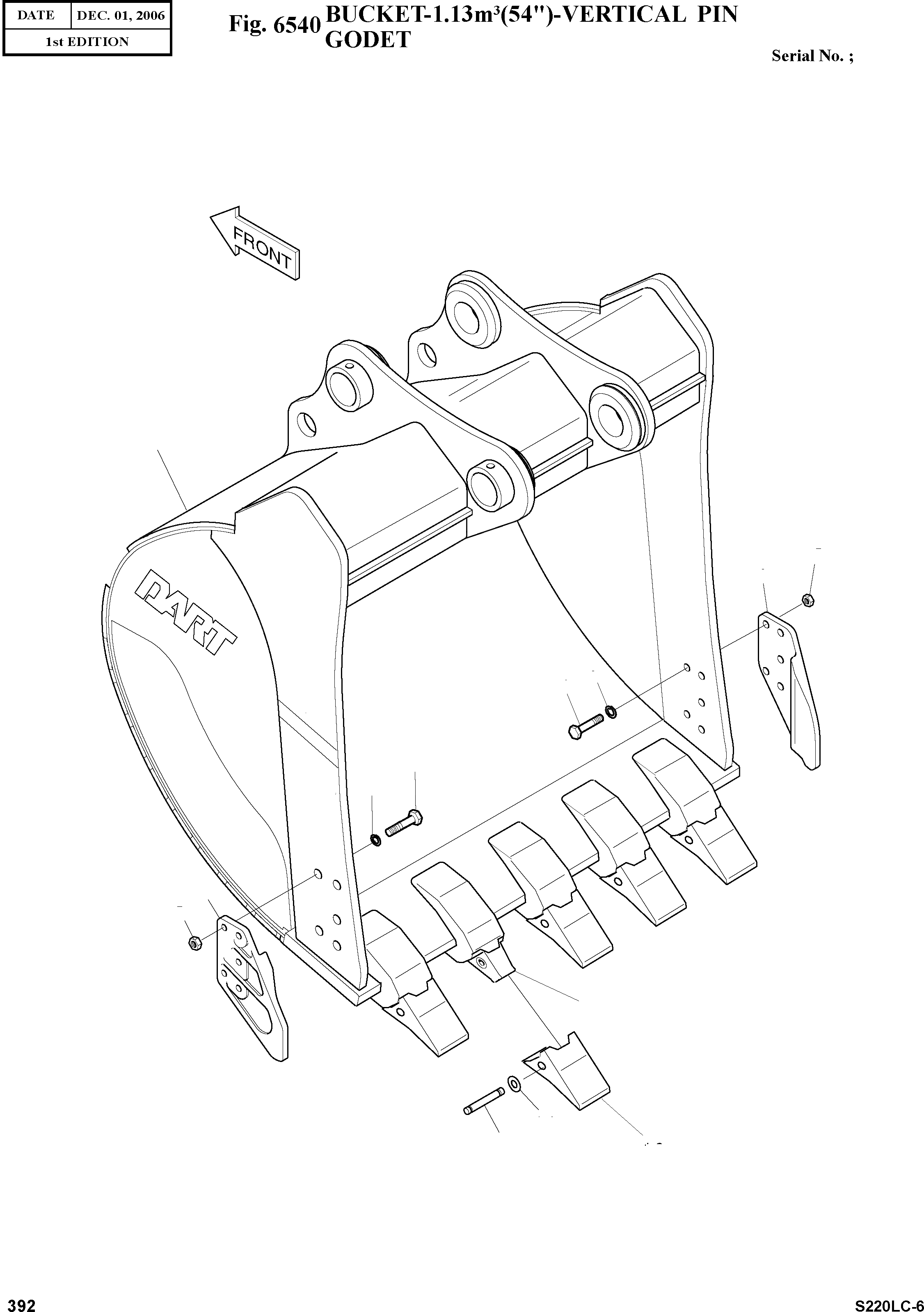 | DATE | DEC. 01, 2006 |
|---|---|
| 1st EDITION | |

Fig. 6540 BUCKET-1.13m³(54")-VERTICAL PIN GODET

Serial No. ;

FRONT

DART

392

S220LC-6