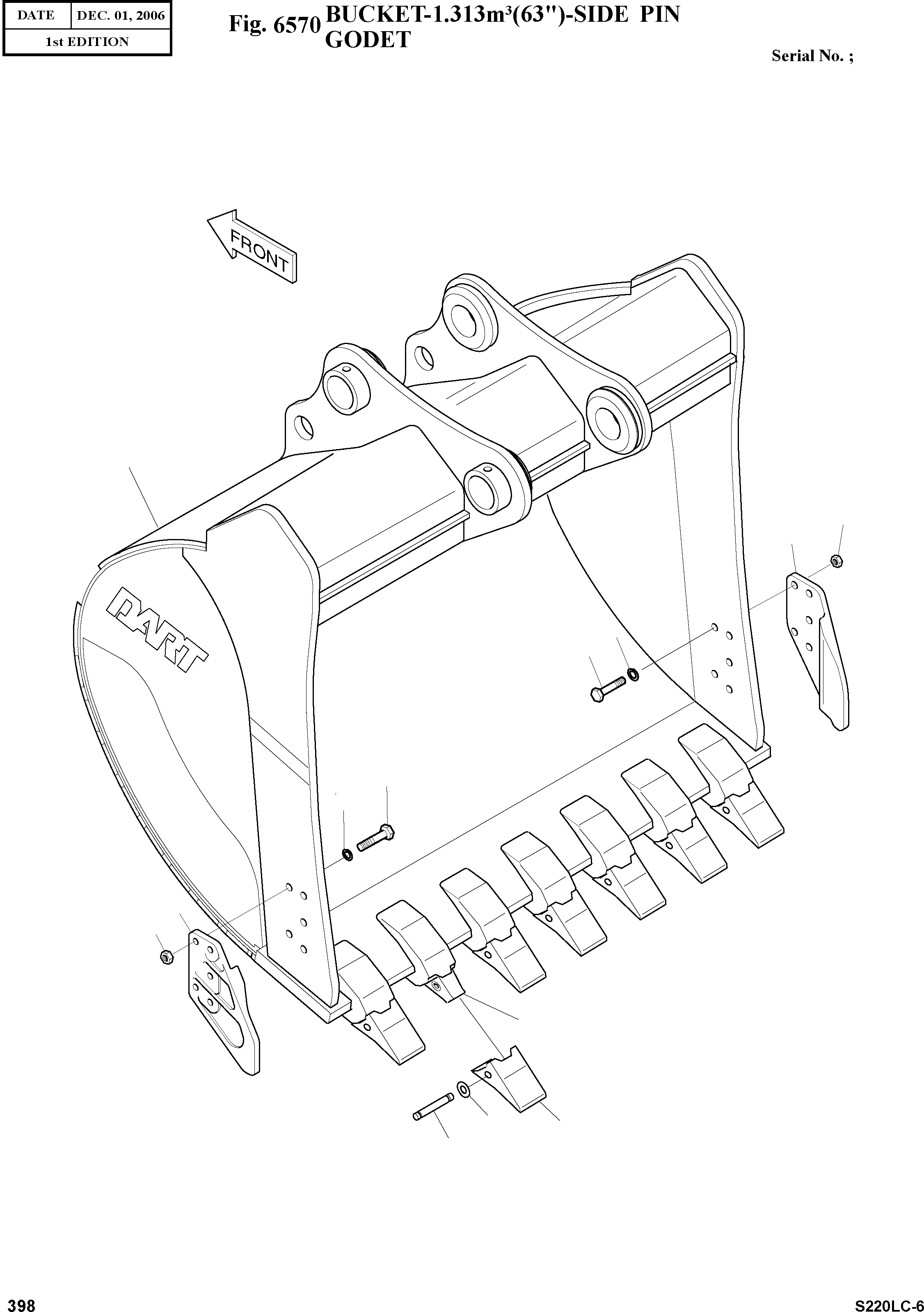 | DATE | DEC. 01, 2006 |
|---|---|
| 1st EDITION | |

Fig. 6570 BUCKET-1.313m³(63")-SIDE PIN
GODET

Serial No. ;

FRONT

DART

398

S220LC-6