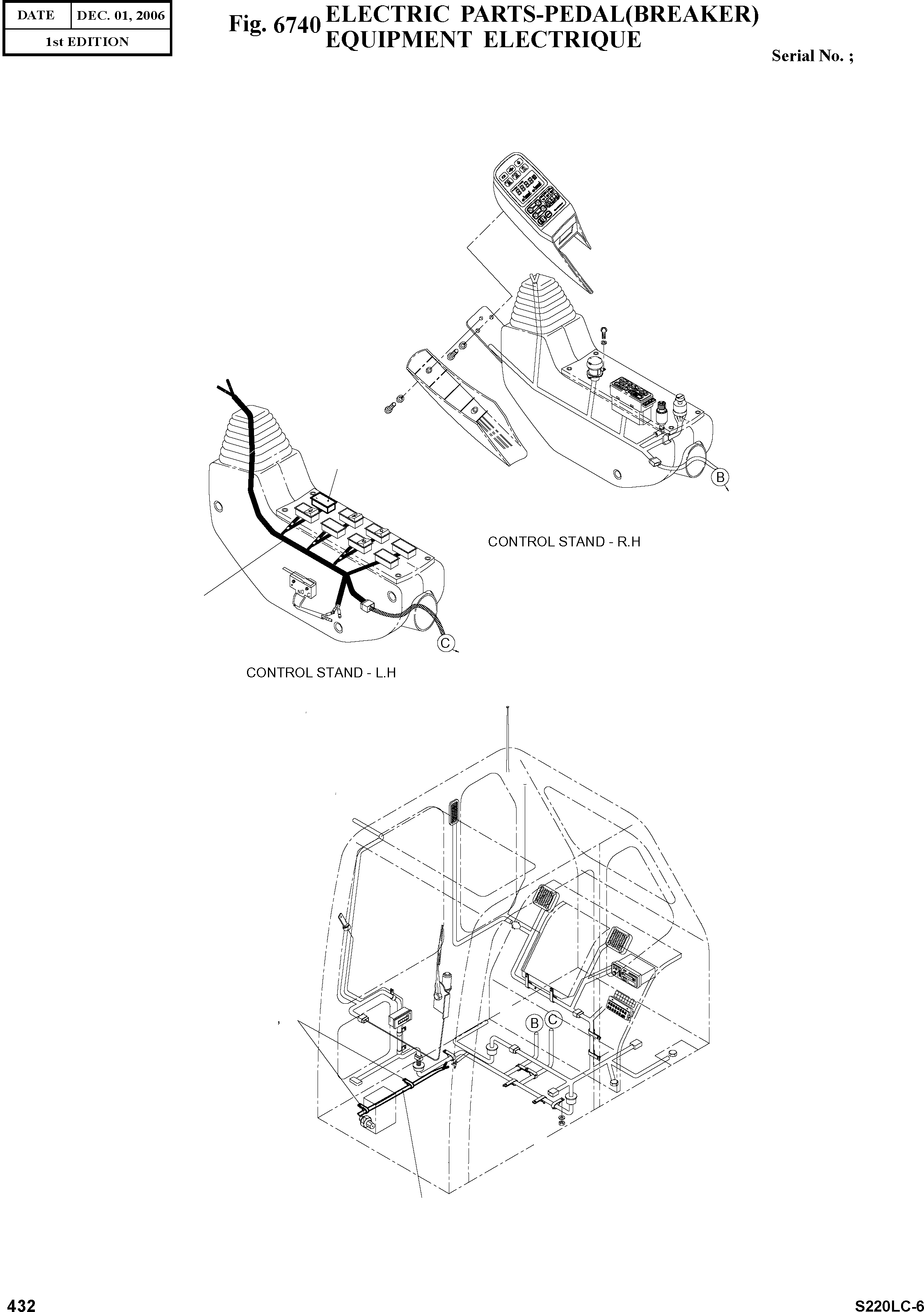 | DATE | DEC. 01, 2006 |
|---|---|
| 1st EDITION | |

Fig. 6740 ELECTRIC PARTS-PEDAL(BREAKER)
EQUIPMENT ELECTRIQUE

Serial No. ;

B

CONTROL STAND - R.H

NO C

C

CONTROL STAND - L.H

B C

432

S220LC-6