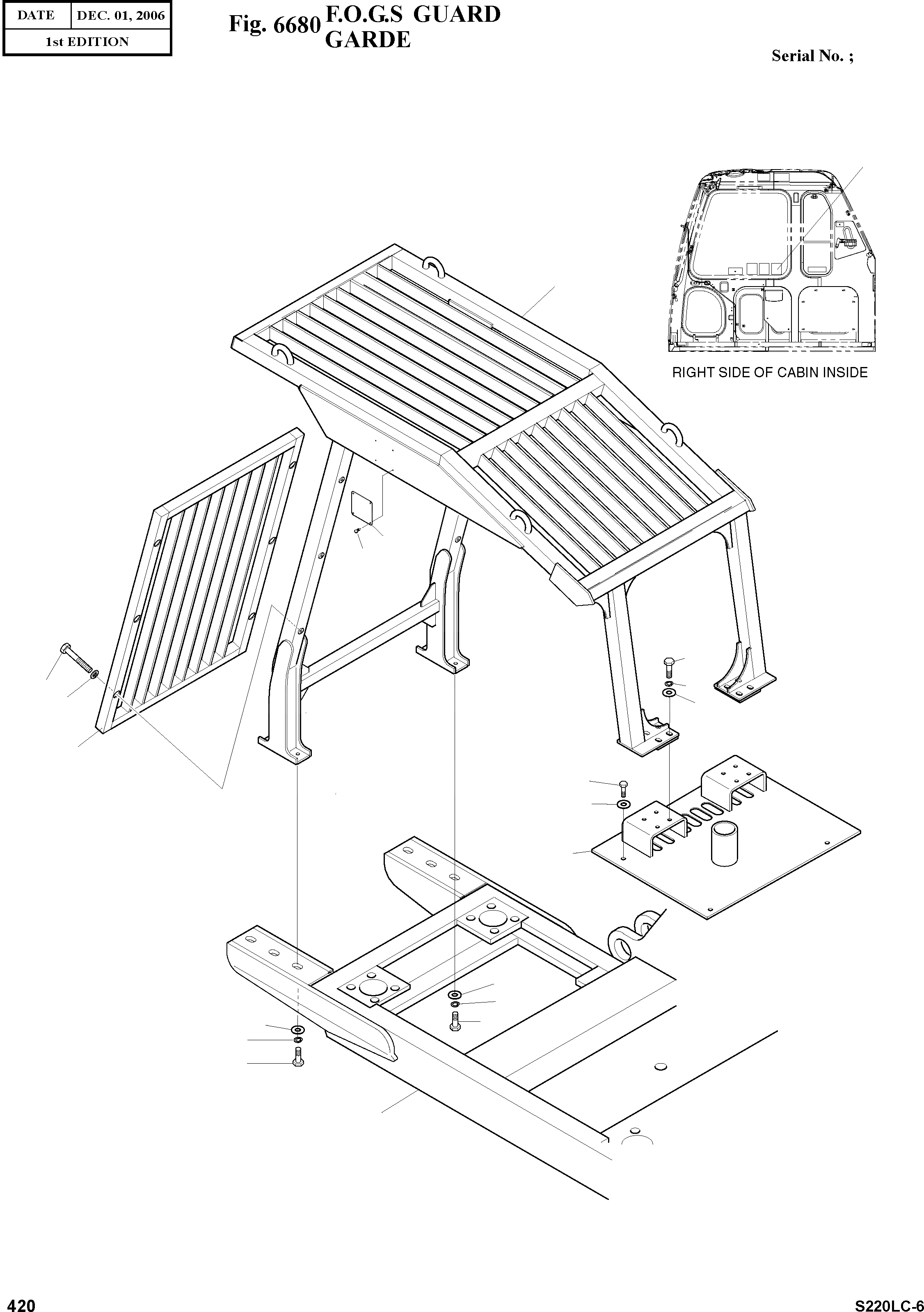 | DATE | DEC. 01, 2006 |
|---|---|
| 1st EDITION | |

Fig. 6680 F.O.G.S GUARD
GARDE

Serial No. ;

RIGHT SIDE OF CABIN INSIDE

420

S220LC-6