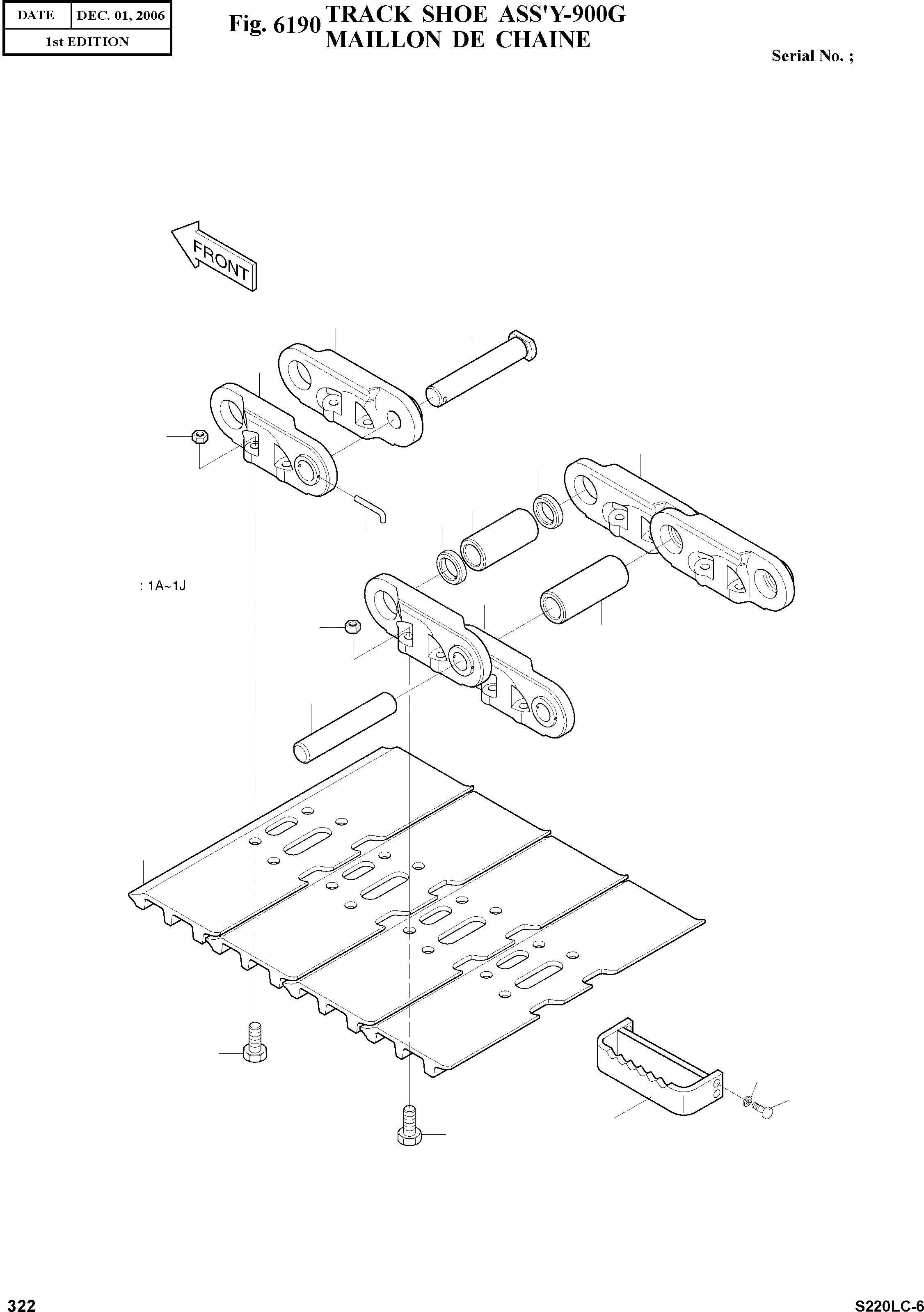 | DATE | DEC. 01, 2006 |
|---|---|
| 1st EDITION | |

Fig. 6190 TRACK SHOE ASS'Y-900G
MAILLON DE CHAINE

Serial No. ;

FRONT

: 1A~1J

322

S220LC-6