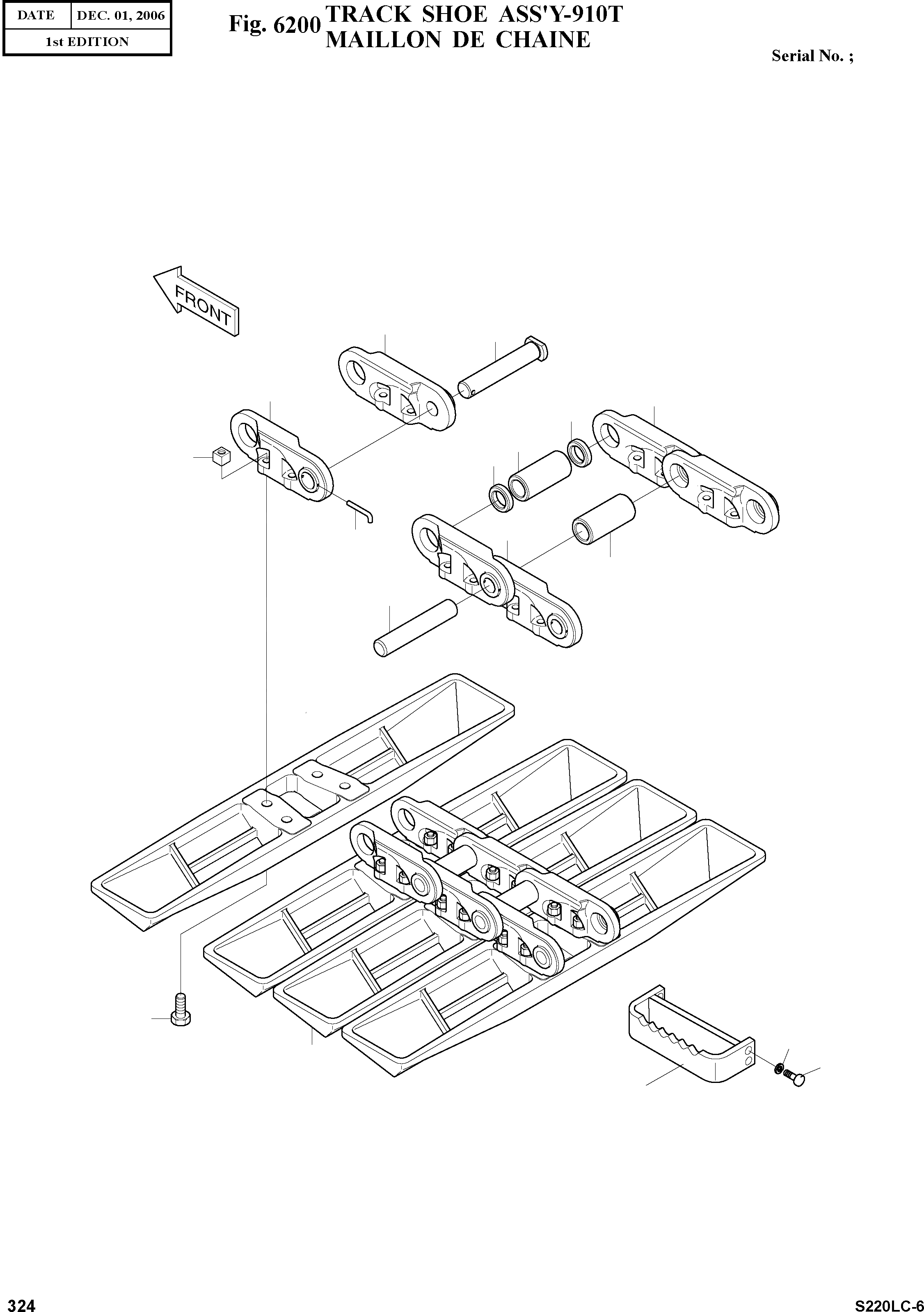 | DATE | DEC. 01, 2006 |
|---|---|
| 1st EDITION | |

Fig. 6200 TRACK SHOE ASS'Y-910T
MAILLON DE CHAINE

Serial No. ;

FRONT

324

S220LC-6