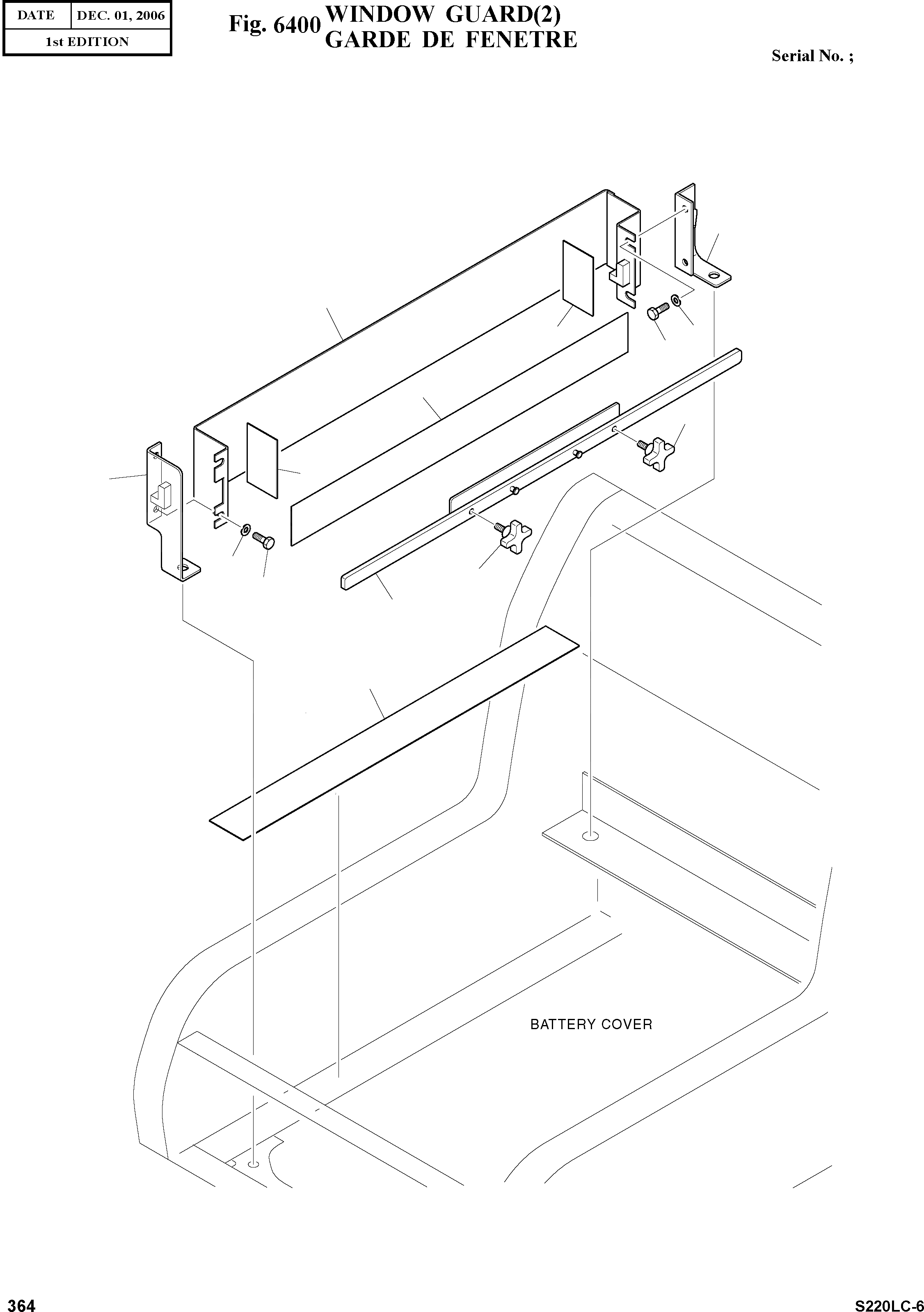 | DATE | DEC. 01, 2006 |
|---|---|
| 1st EDITION | |

Fig. 6400 WINDOW GUARD(2)
GARDE DE FENETRE

Serial No. ;

BATTERY COVER

364

S220LC-6