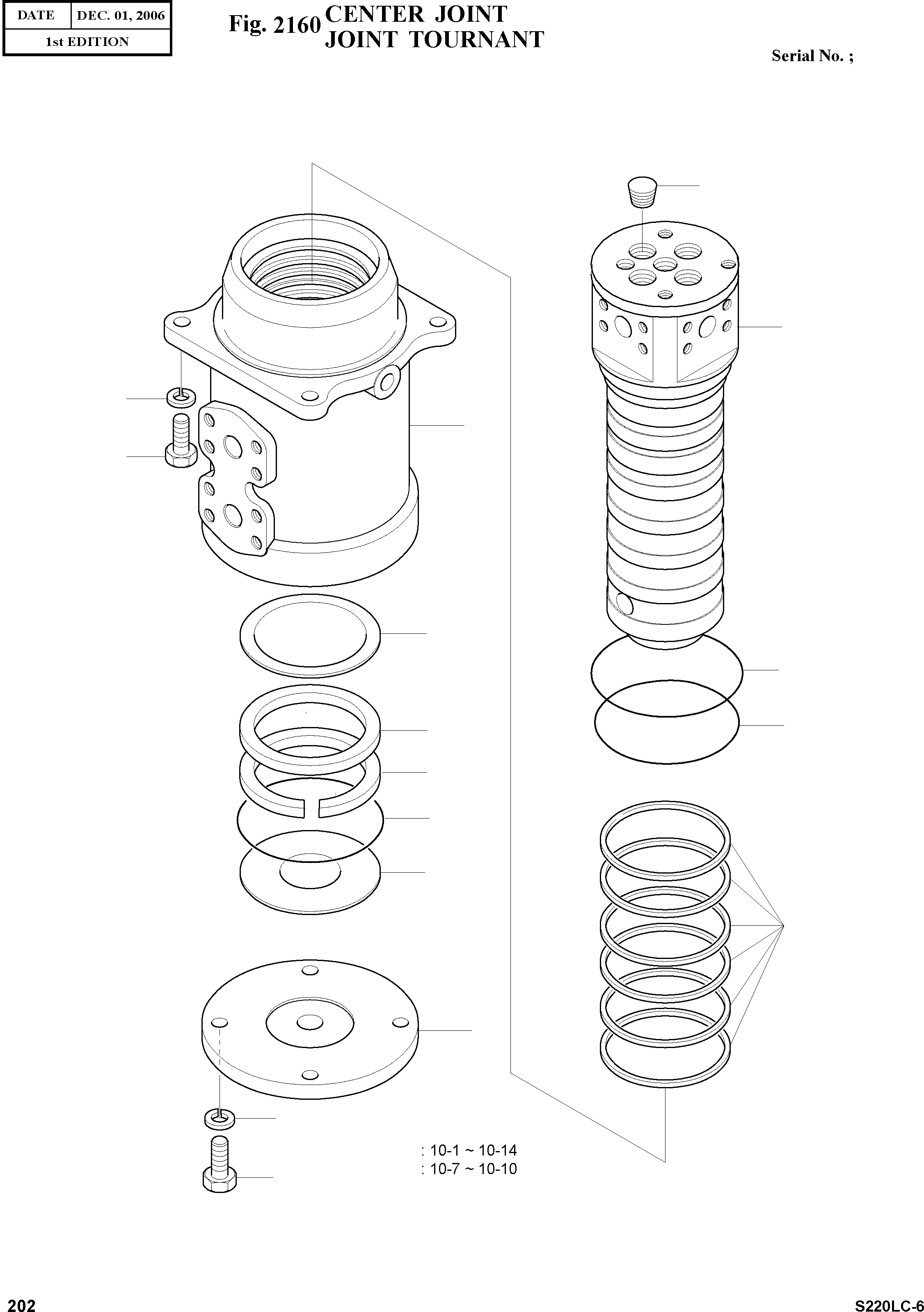 | DATE | DEC. 01, 2006 |
|---|---|
| 1st EDITION | |

Fig. 2160 CENTER JOINT
JOINT TOURNANT

Serial No. ;

: 10-1 ~ 10-14
: 10-7 ~ 10-10

202

S220LC-6